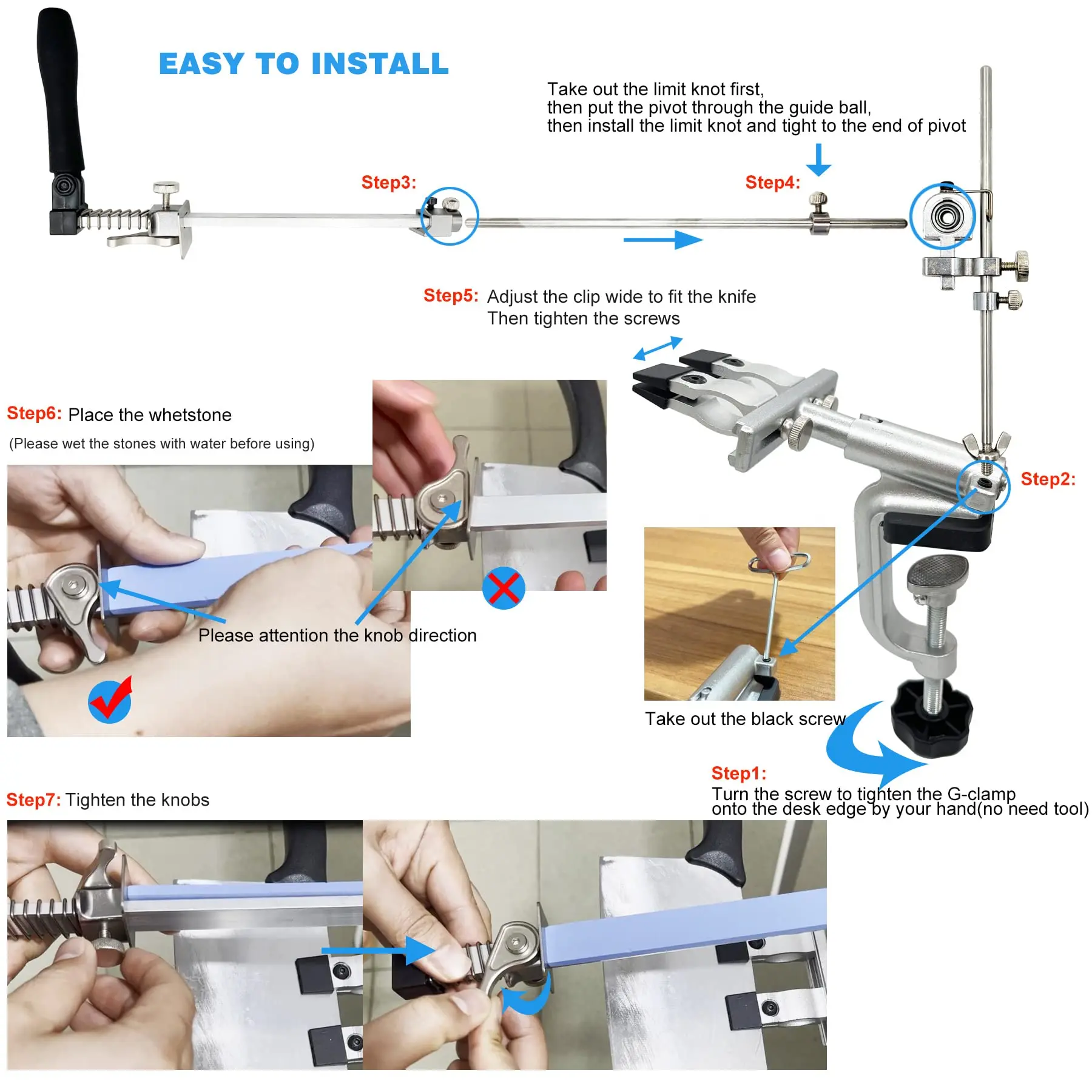 EASY TO INSTALL

Take out the limit knot first,
then put the pivot through the guide ball,
then install the limit knot and tight to the end of pivot

Step3:

Step4:

Step5: Adjust the clip wide to fit the knife
Then tighten the screws

Step6: Place the whetstone
(Please wet the stones with water before using)

Please attention the knob direction

Step2:

Take out the black screw

Step1:
Turn the screw to tighten the G-clamp onto the desk edge by your hand(no need tool)

Step7: Tighten the knobs