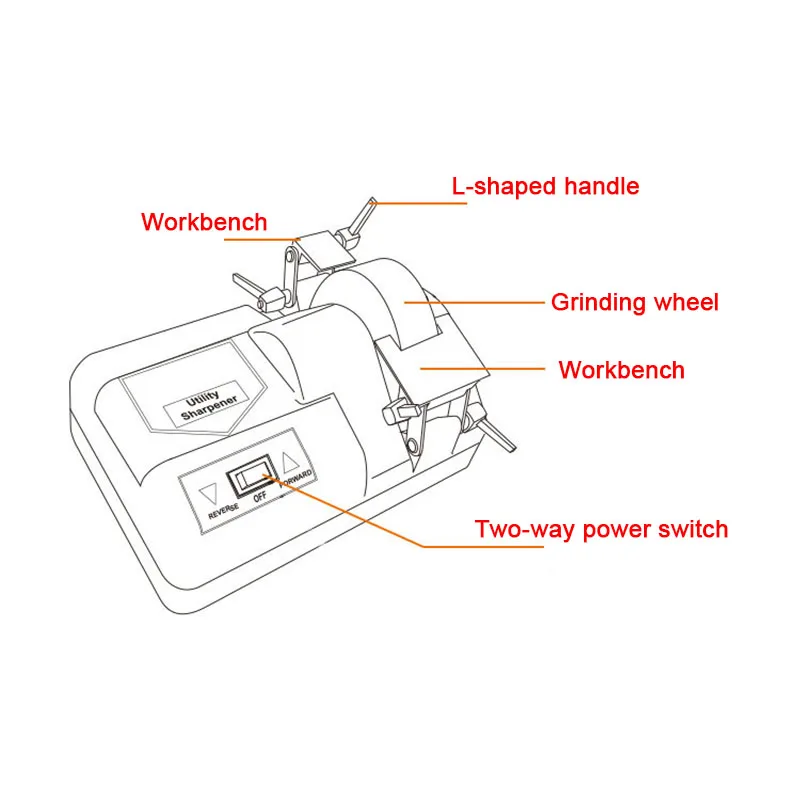 L-shaped handle

Workbench

Grinding wheel

Workbench

Utility Sharpener

REVERSE

OFF

FORWARD

Two-way power switch