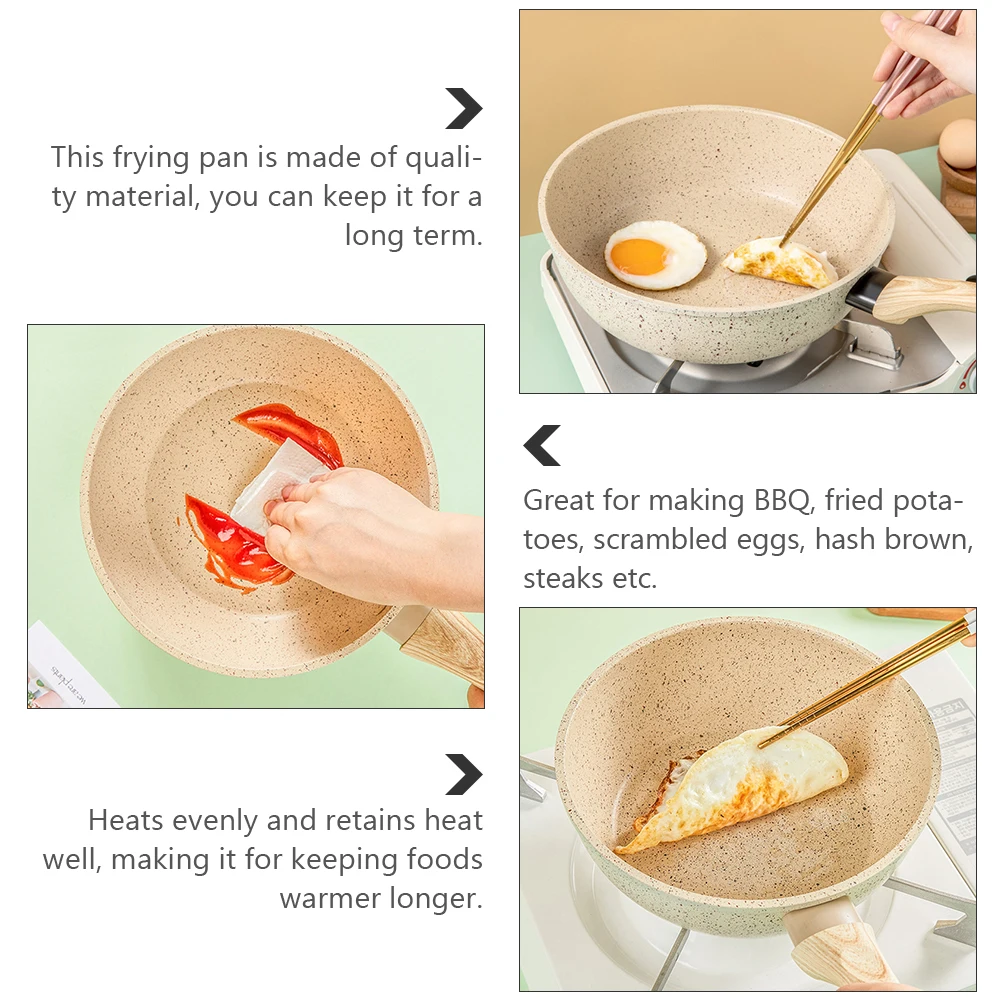 This frying pan is made of quality material, you can keep it for a long term.

Great for making BBQ, fried potatoes, scrambled eggs, hash brown, steaks etc.

Heats evenly and retains heat well, making it for keeping foods warmer longer.