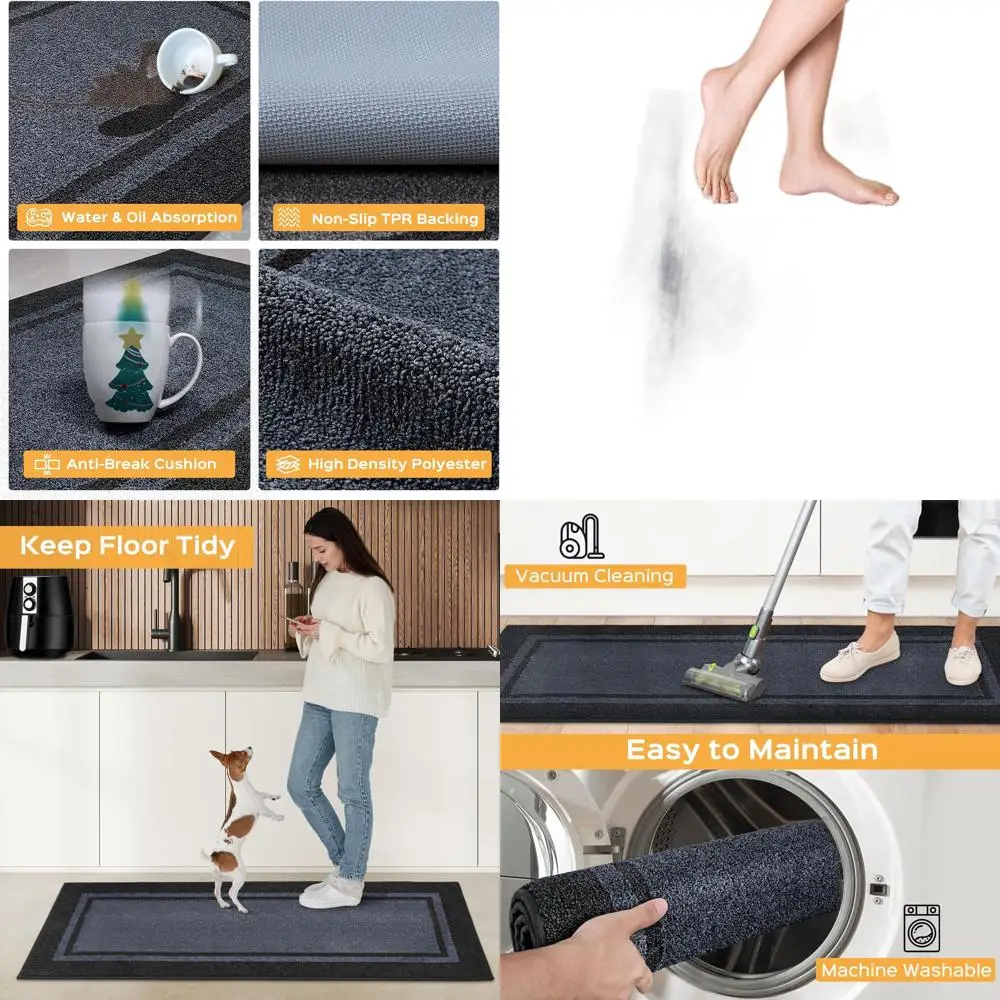 Water & Oil Absorption

Non-Slip TPR Backing

Anti-Break Cushion

High Density Polyester

Keep Floor Tidy

Vacuum Cleaning

Easy to Maintain

Machine Washable