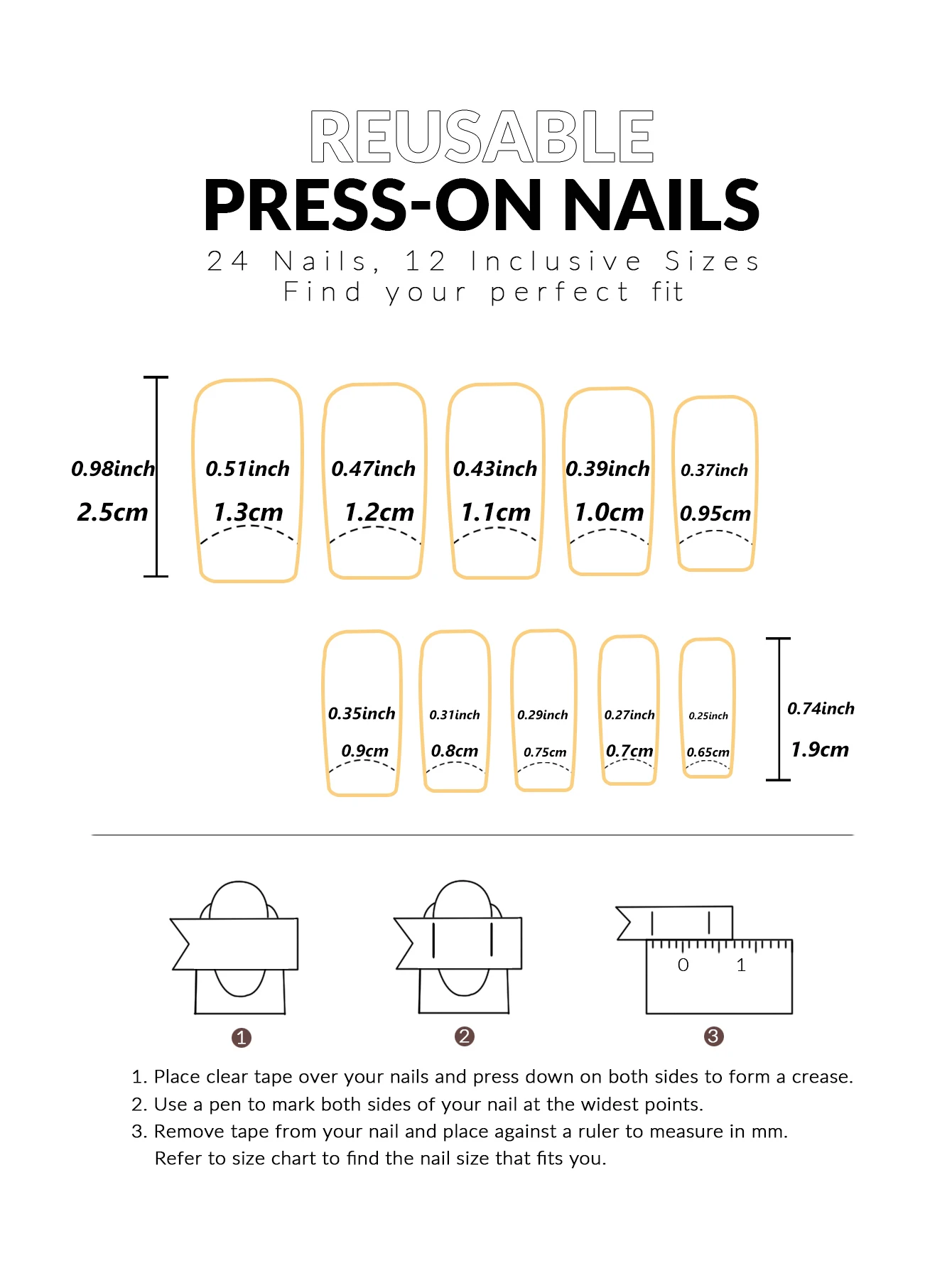 REUSABLE
PRESS-ON NAILS
24 Nails, 12 Inclusive Sizes
Find your perfect fit

0.98inch
2.5cm

0.51inch
1.3cm

0.47inch
1.2cm

0.43inch
1.1cm

0.39inch
1.0cm

0.37inch
0.95cm

0.35inch
0.9cm

0.31inch
0.8cm

0.29inch
0.75cm

0.27inch
0.7cm

0.25inch
0.65cm

0.74inch
1.9cm

0 1

1
2
3

1. Place clear tape over your nails and press down on both sides to form a crease.
2. Use a pen to mark both sides of your nail at the widest points.
3. Remove tape from your nail and place against a ruler to measure in mm.
Refer to size chart to find the nail size that fits you.