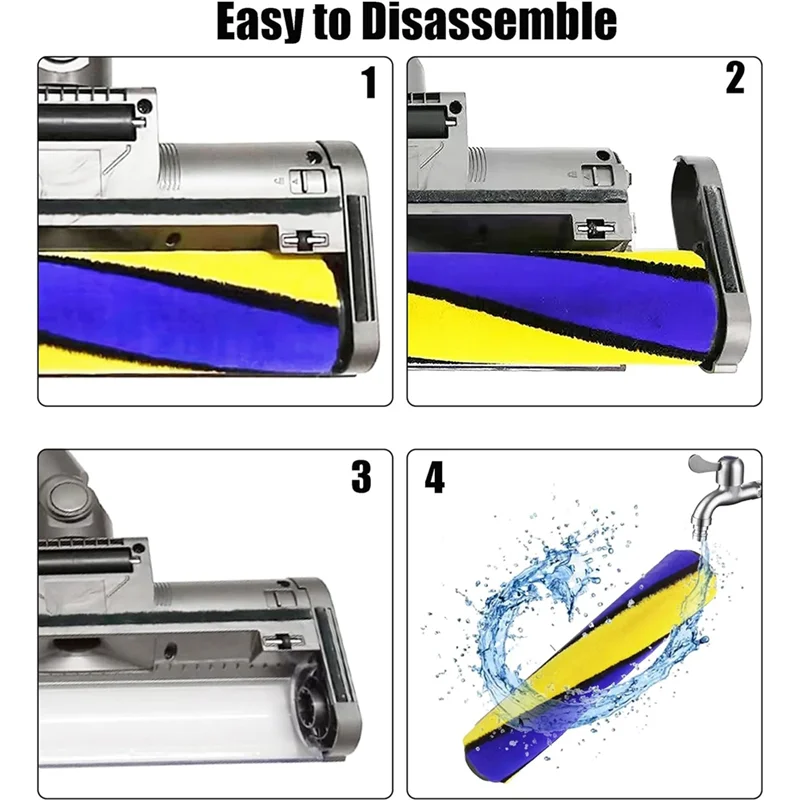 Easy to Disassemble

1

2

3

4