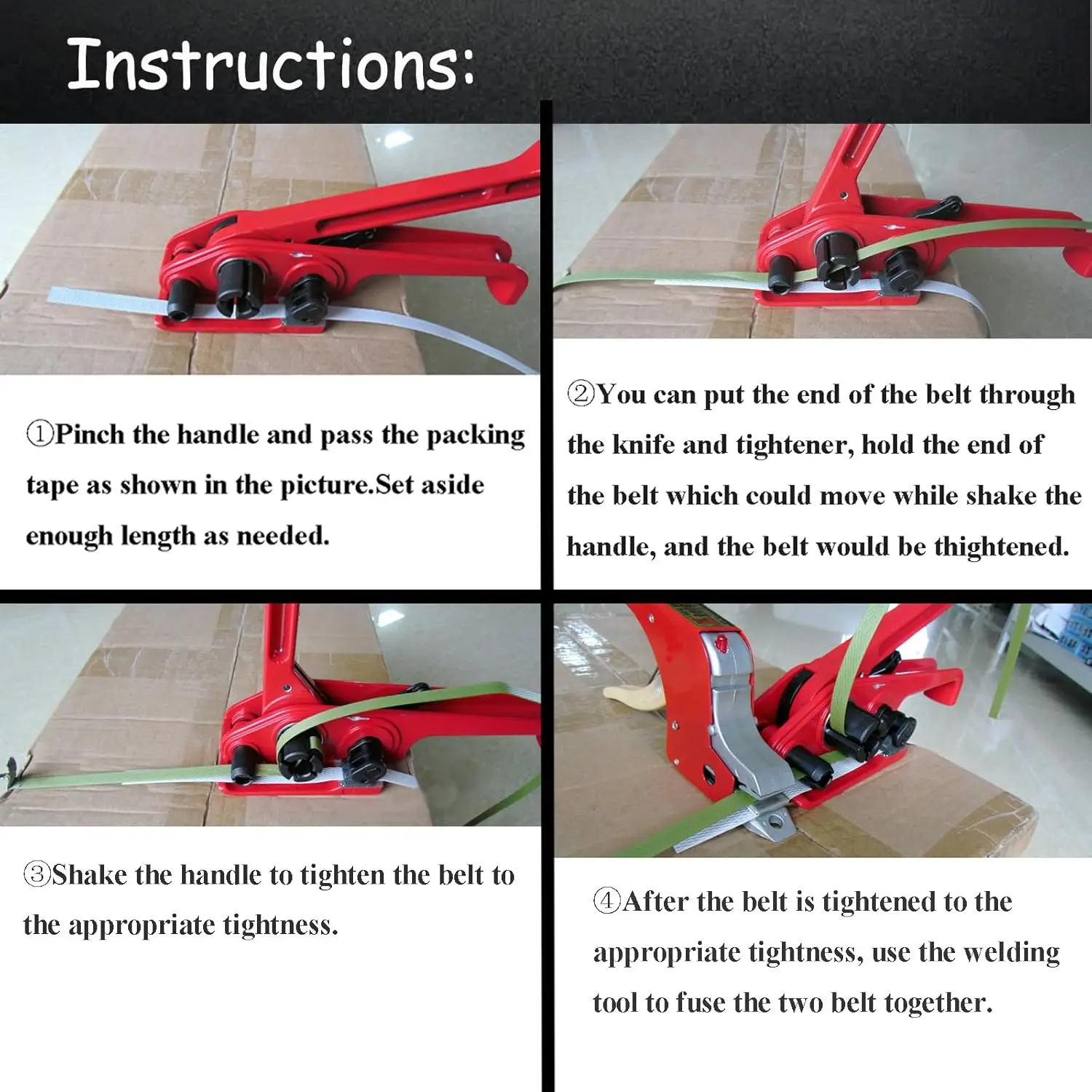 Instructions:

①Pinch the handle and pass the packing tape as shown in the picture.Set aside enough length as needed.

②You can put the end of the belt through the knife and tightener, hold the end of the belt which could move while shake the handle, and the belt would be thightened.

③Shake the handle to tighten the belt to the appropriate tightness.

④After the belt is tightened to the appropriate tightness, use the welding tool to fuse the two belt together.