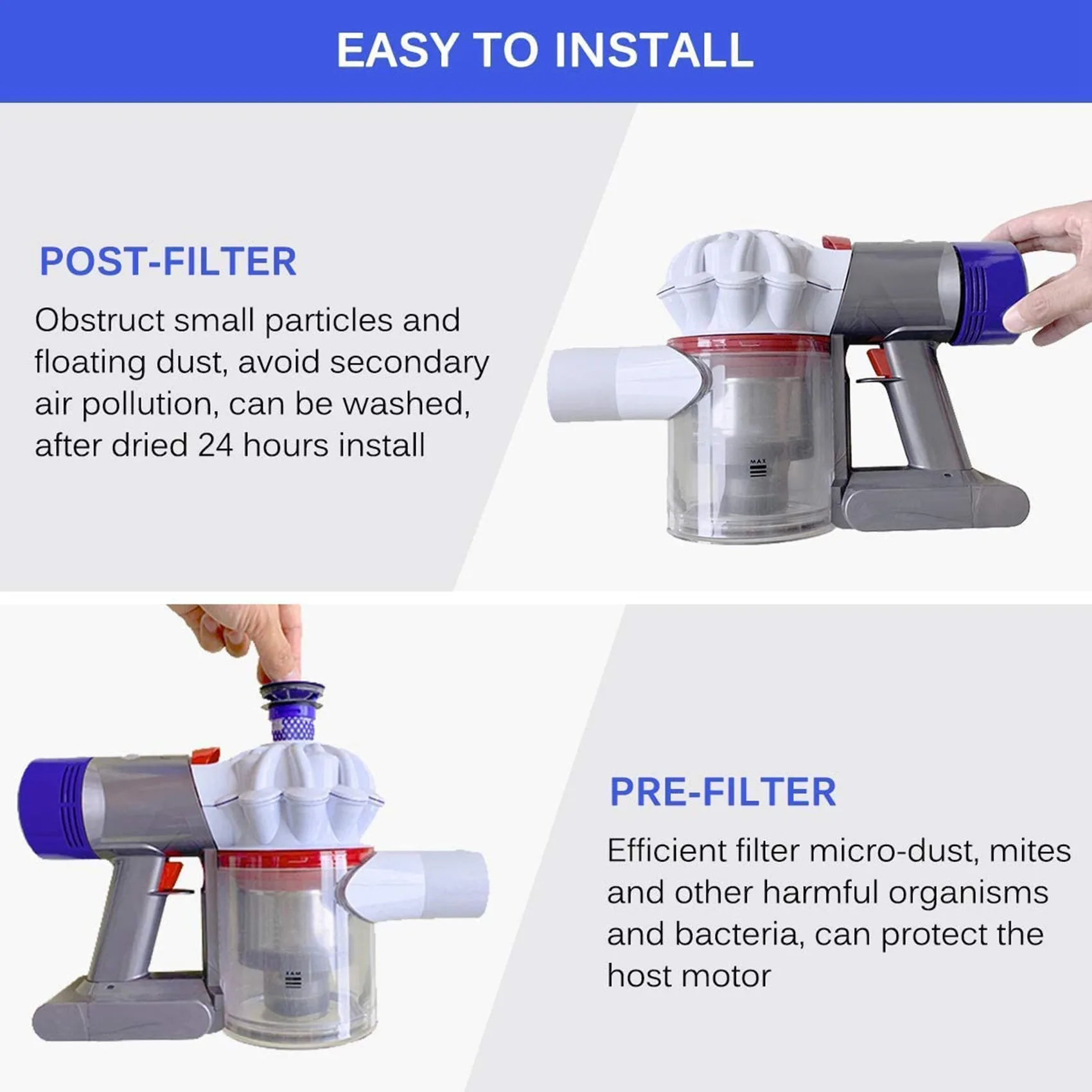 EASY TO INSTALL

POST-FILTER

Obstruct small particles and floating dust, avoid secondary air pollution, can be washed, after dried 24 hours install

MAX

PRE-FILTER

Efficient filter micro-dust, mites and other harmful organisms and bacteria, can protect the host motor

MAX