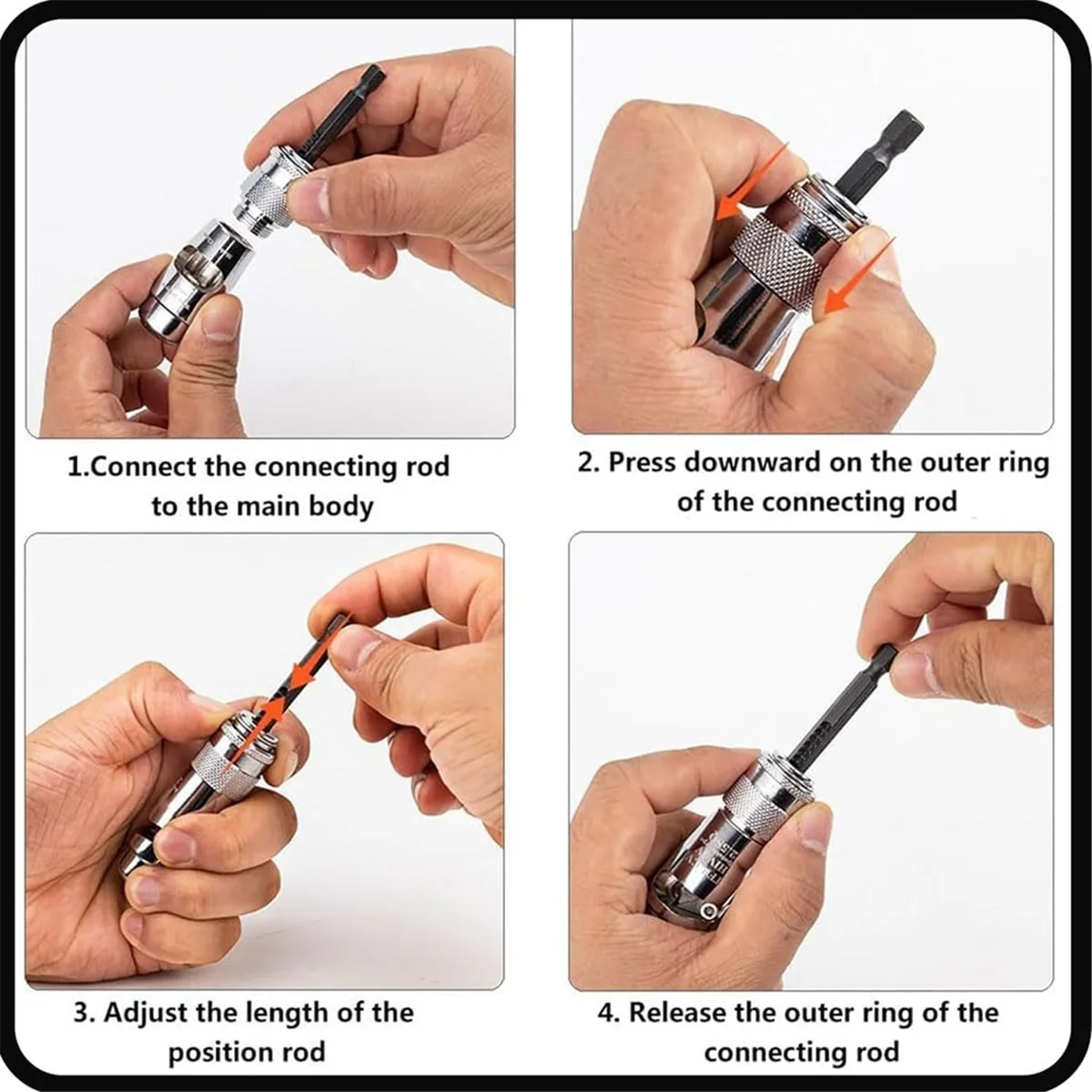 1.Connect the connecting rod to the main body

2. Press downward on the outer ring of the connecting rod

3. Adjust the length of the position rod

4. Release the outer ring of the connecting rod