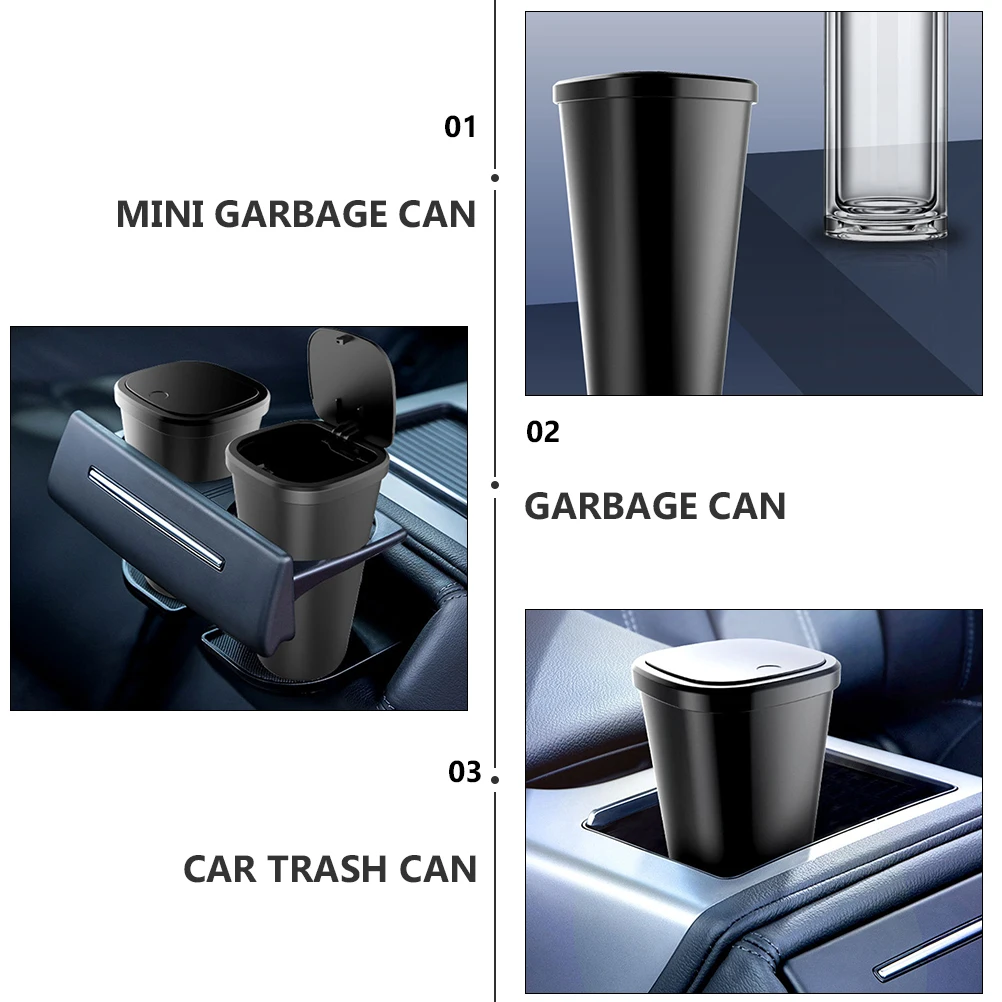 01

MINI GARBAGE CAN

02

GARBAGE CAN

03

CAR TRASH CAN