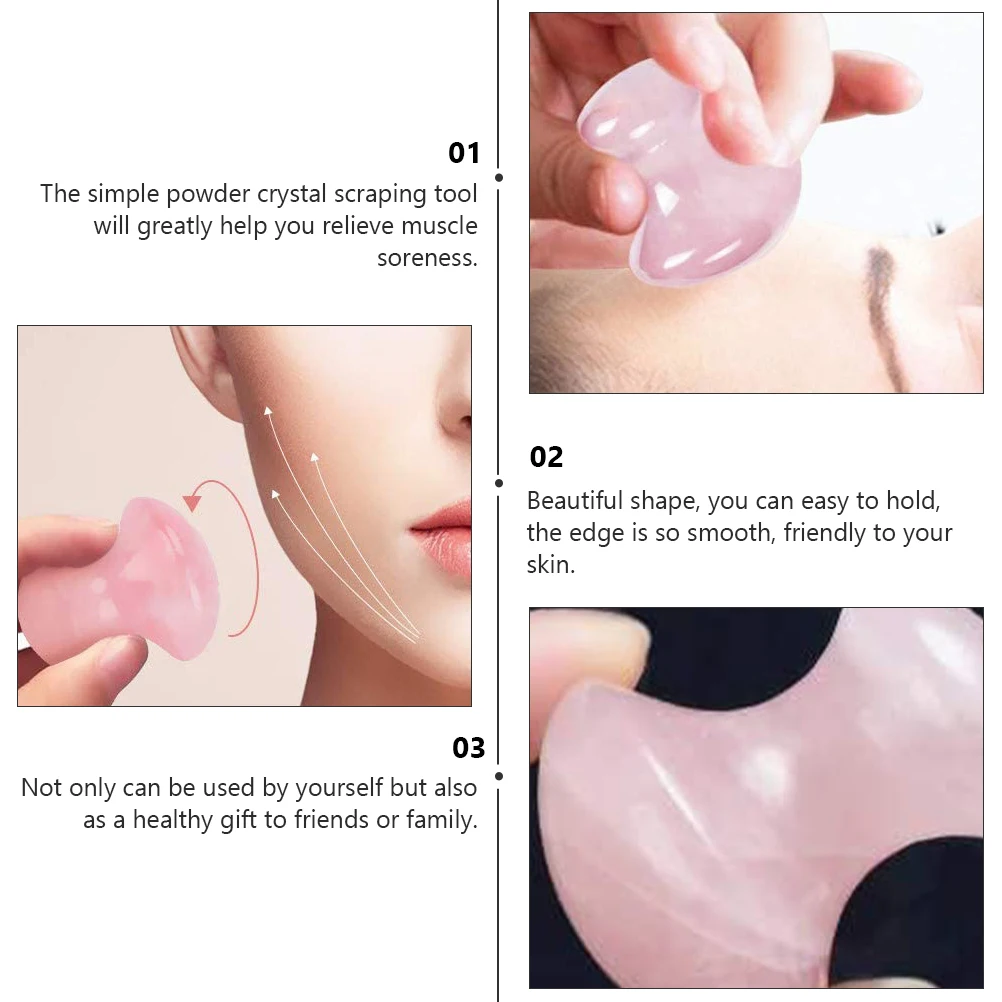 01
The simple powder crystal scraping tool will greatly help you relieve muscle soreness.

02
Beautiful shape, you can easy to hold, the edge is so smooth, friendly to your skin.

03
Not only can be used by yourself but also as a healthy gift to friends or family.