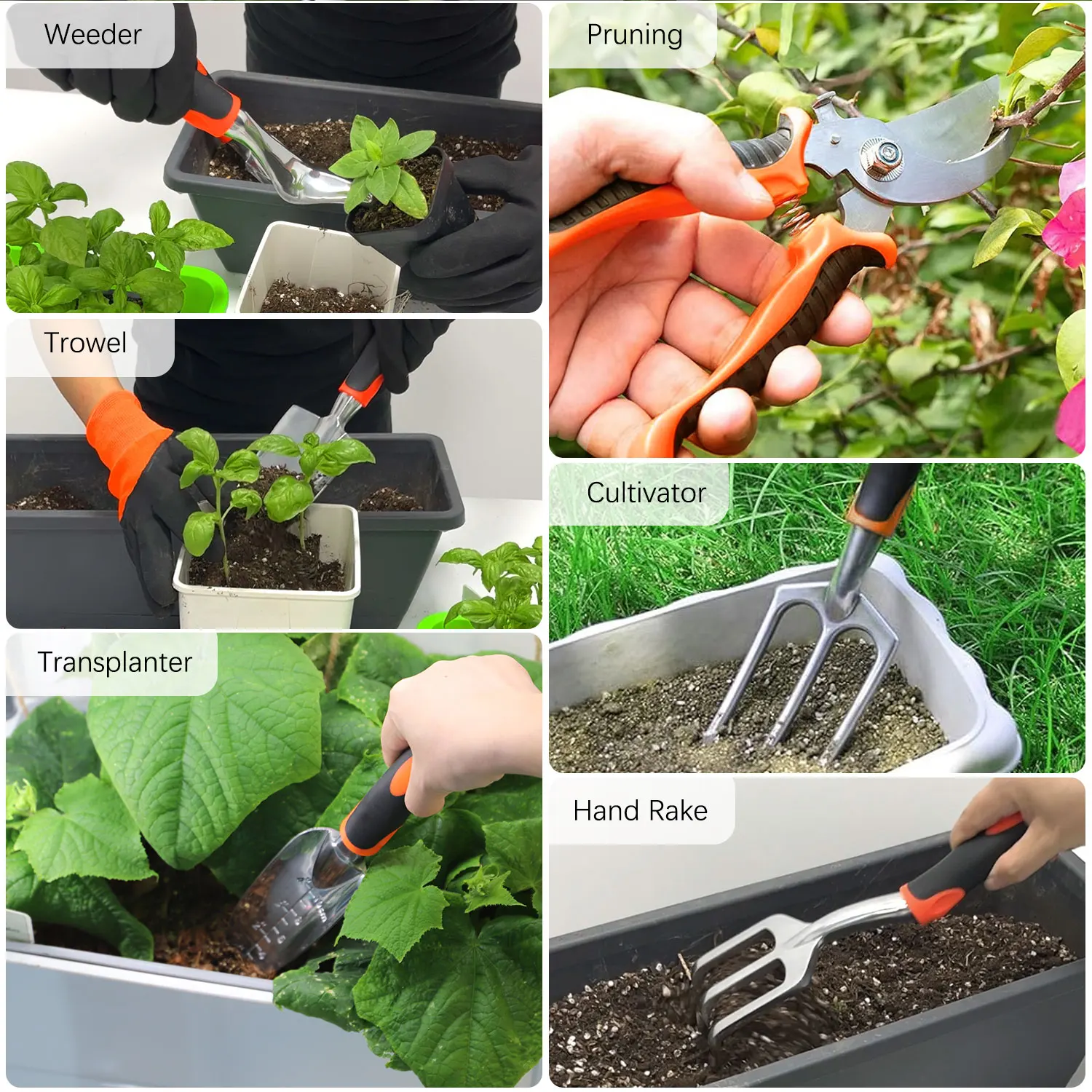 Weeder

Trowel

Transplanter

Pruning

Cultivator

Hand Rake