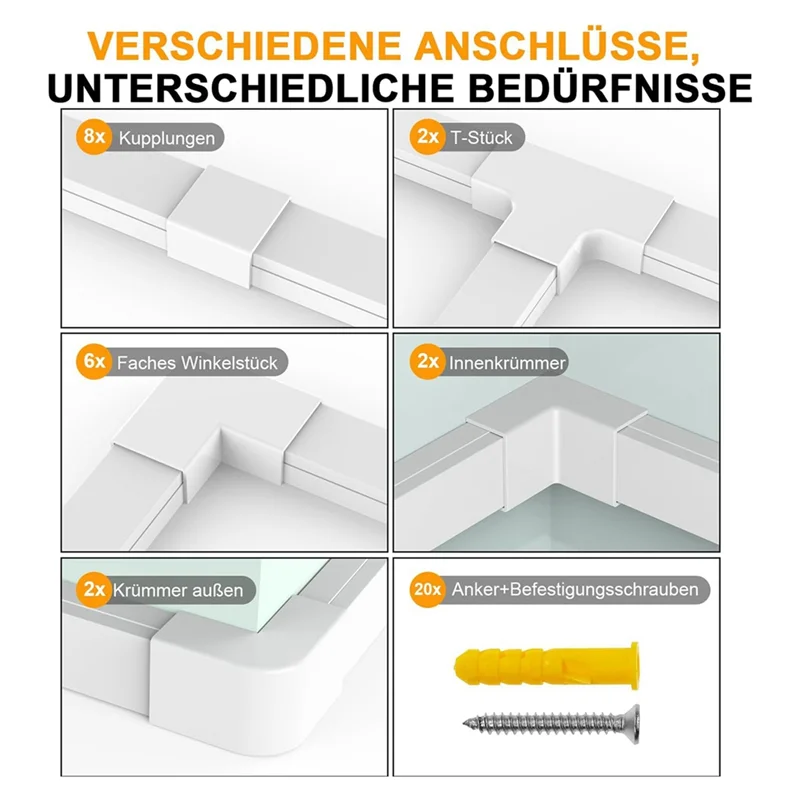 VERSCHIEDENE ANSCHLÜSSE,
UNTERSCHIEDLICHE BEDÜRFNISSE

8x Kupplungen

2x T-Stück

6x Faches Winkelstück

2x Innenkrümmer

2x Krümmer außen

20x Anker+Befestigungsschrauben