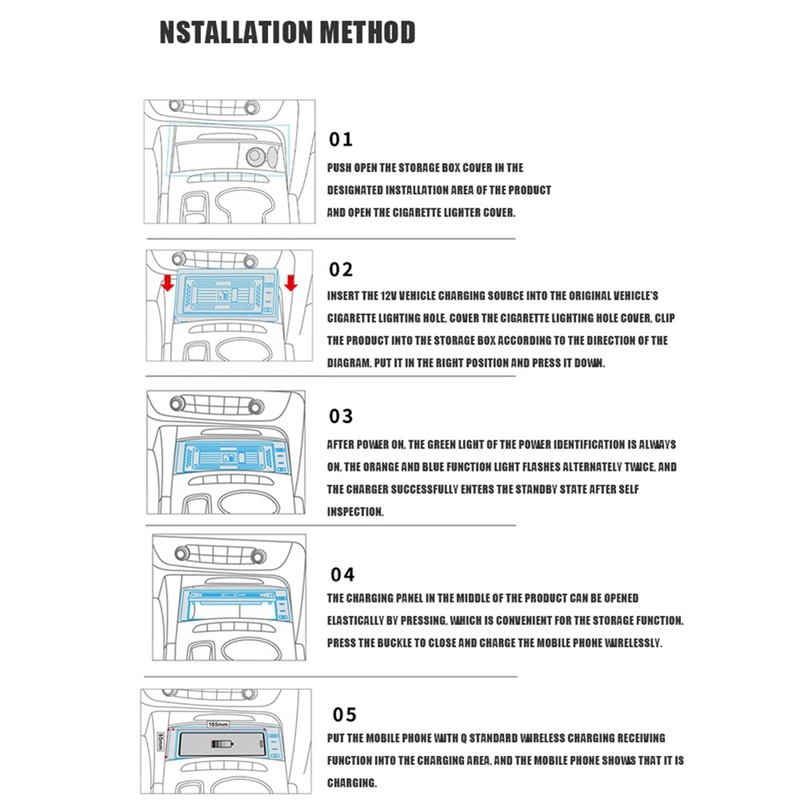 NSTALLATION METHOD

01

PUSH OPEN THE STORAGE BOX COVER IN THE DESIGNATED INSTALLATION AREA OF THE PRODUCT AND OPEN THE CIGARETTE LIGHTER COVER.

02

INSERT THE 12V VEHICLE CHARGING SOURCE INTO THE ORIGINAL VEHICLE'S CIGARETTE LIGHTING HOLE, COVER THE CIGARETTE LIGHTING HOLE COVER, CLIP THE PRODUCT INTO THE STORAGE BOX ACCORDING TO THE DIRECTION OF THE DIAGRAM, PUT IT IN THE RIGHT POSITION AND PRESS IT DOWN.

03

AFTER POWER ON, THE GREEN LIGHT OF THE POWER IDENTIFICATION IS ALWAYS ON, THE ORANGE AND BLUE FUNCTION LIGHT FLASHES ALTERNATELY TWICE, AND THE CHARGER SUCCESSFULLY ENTERS THE STANDBY STATE AFTER SELF INSPECTION.

04

THE CHARGING PANEL IN THE MIDDLE OF THE PRODUCT CAN BE OPENED ELASTICALLY BY PRESSING, WHICH IS CONVENIENT FOR THE STORAGE FUNCTION. PRESS THE BUCKLE TO CLOSE AND CHARGE THE MOBILE PHONE WIRELESSLY.

165mm
85mm

05

PUT THE MOBILE PHONE WITH Q STANDARD WIRELESS CHARGING RECEIVING FUNCTION INTO THE CHARGING AREA, AND THE MOBILE PHONE SHOWS THAT IT IS CHARGING.