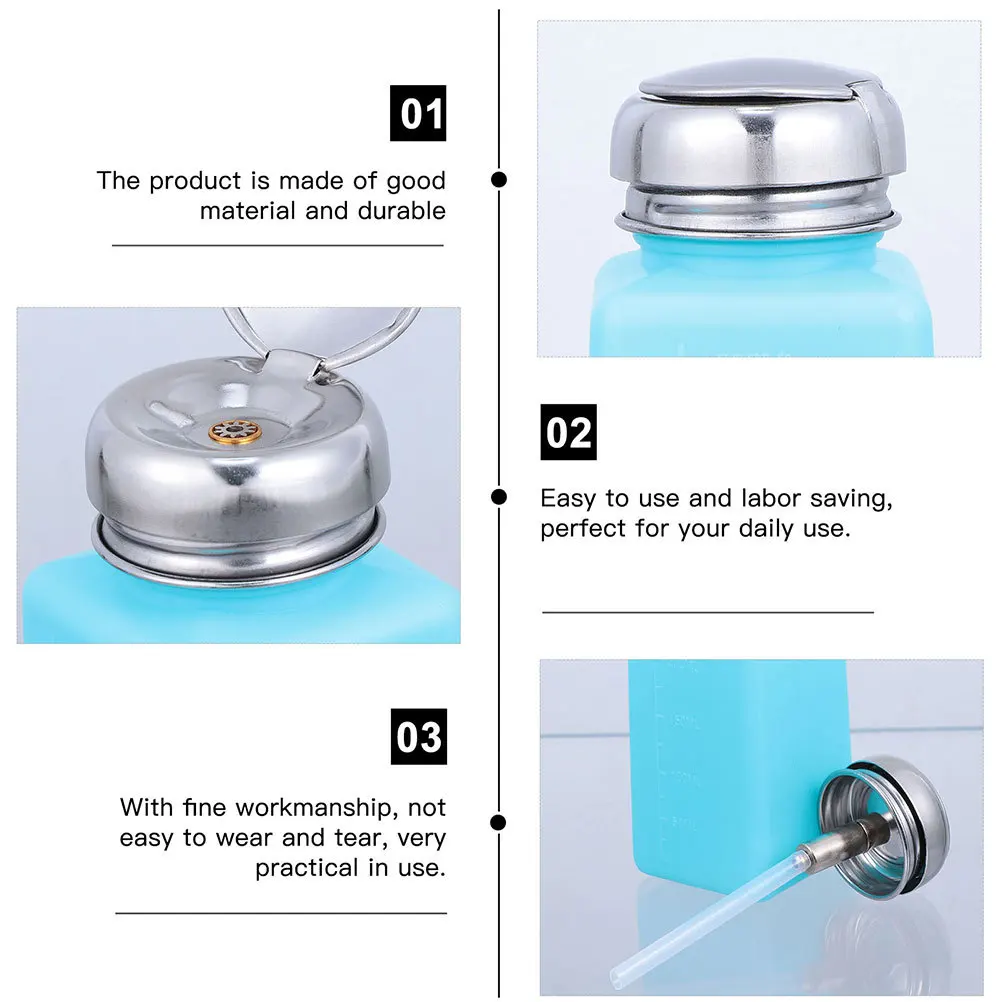 01

The product is made of good material and durable

02

Easy to use and labor saving, perfect for your daily use.

03

With fine workmanship, not easy to wear and tear, very practical in use.