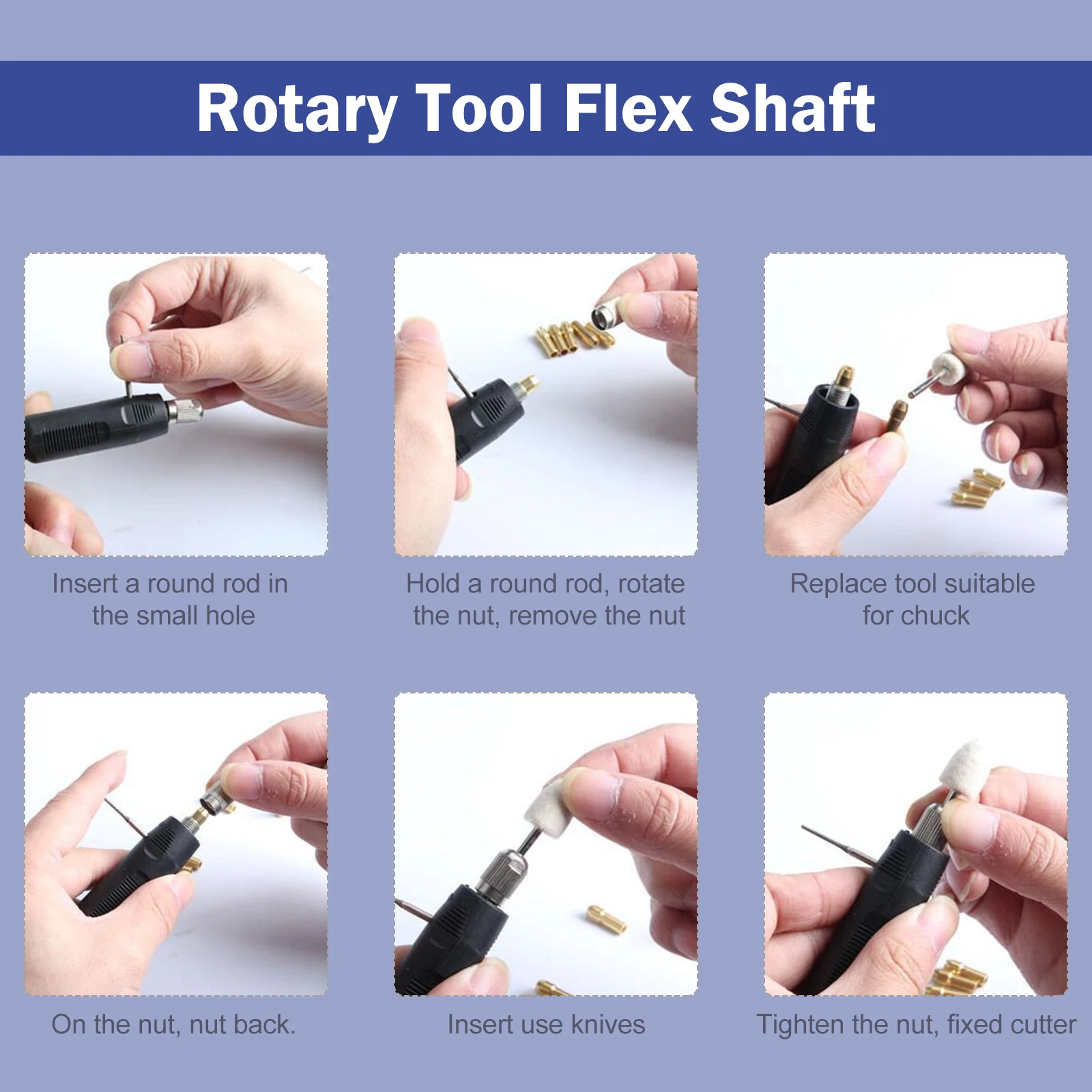 Rotary Tool Flex Shaft

Insert a round rod in the small hole

Hold a round rod, rotate the nut, remove the nut

Replace tool suitable for chuck

On the nut, nut back.

Insert use knives

Tighten the nut, fixed cutter