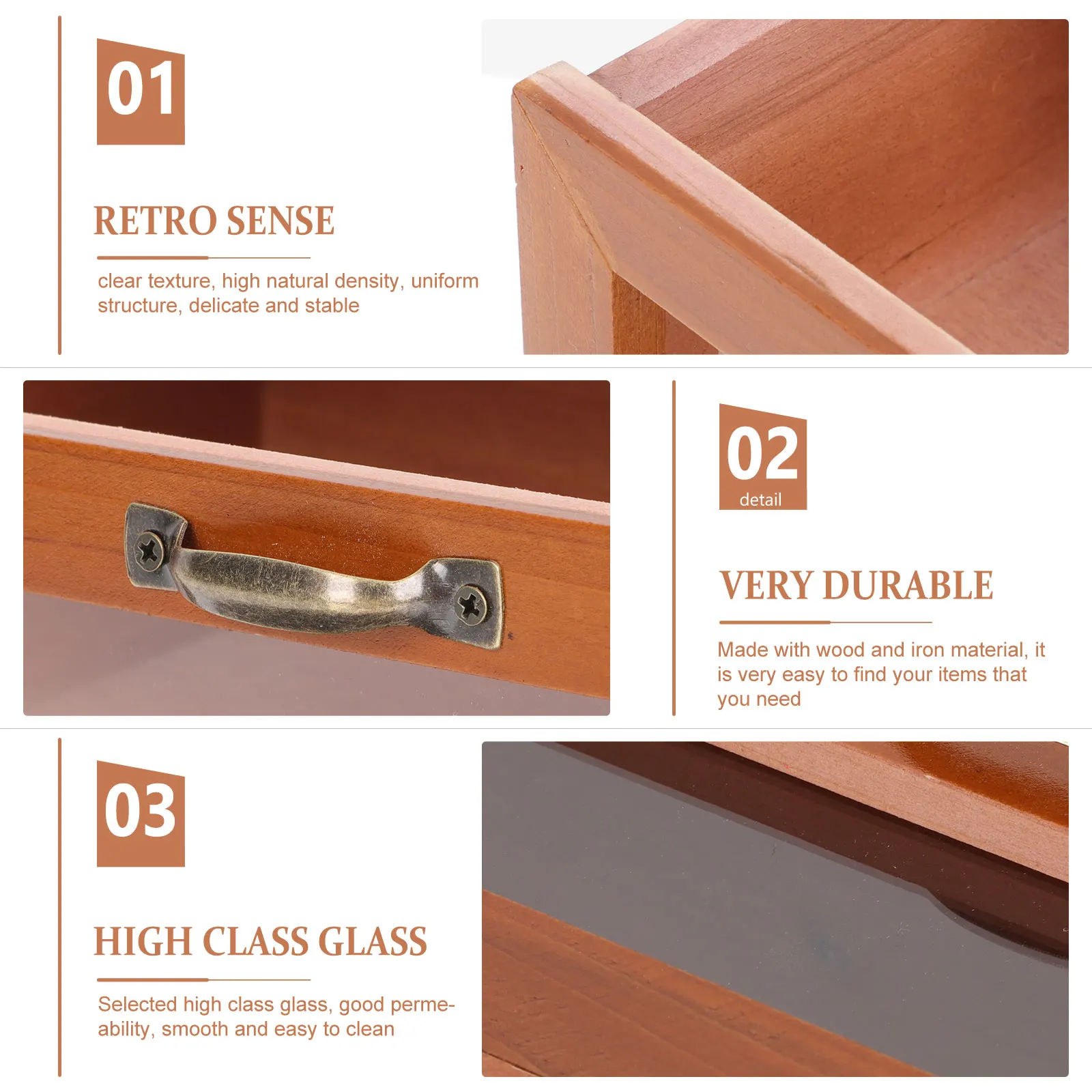 01

RETRO SENSE

clear texture, high natural density, uniform structure, delicate and stable

02
detail

VERY DURABLE

Made with wood and iron material, it is very easy to find your items that you need

03

HIGH CLASS GLASS

Selected high class glass, good permeability, smooth and easy to clean