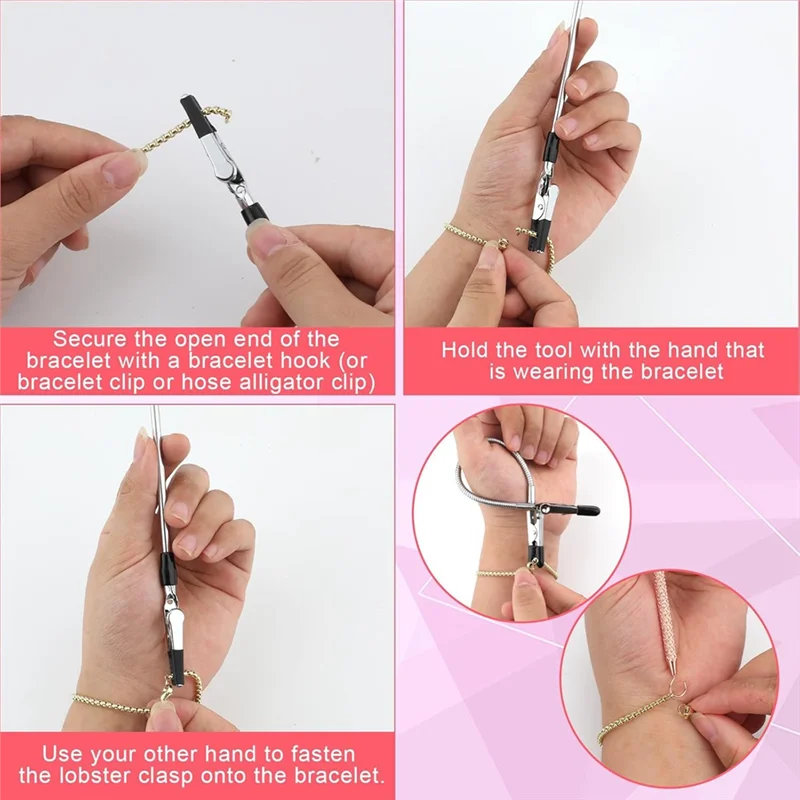 Secure the open end of the bracelet with a bracelet hook (or bracelet clip or hose alligator clip)

Hold the tool with the hand that is wearing the bracelet

Use your other hand to fasten the lobster clasp onto the bracelet.