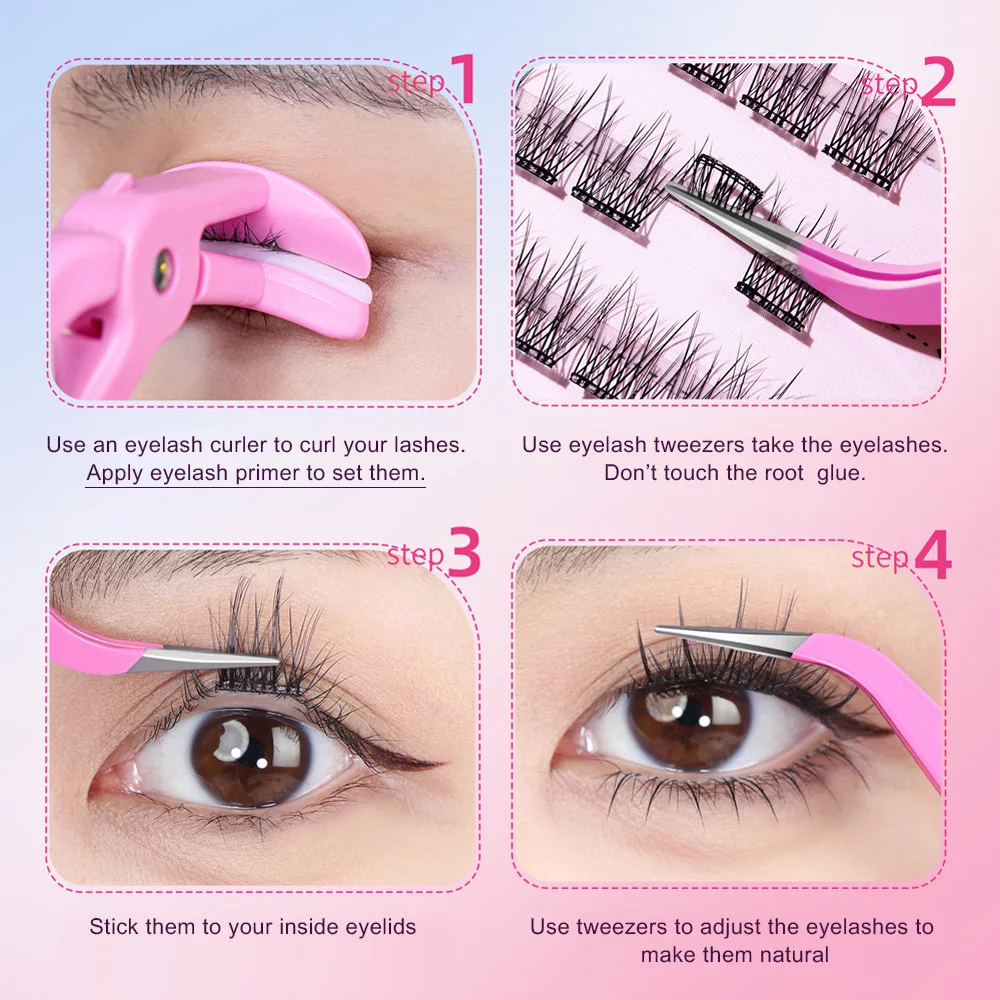 step 1

Use an eyelash curler to curl your lashes. Apply eyelash primer to set them.

step 2

Use eyelash tweezers take the eyelashes. Don't touch the root glue.

step 3

Stick them to your inside eyelids

step 4

Use tweezers to adjust the eyelashes to make them natural