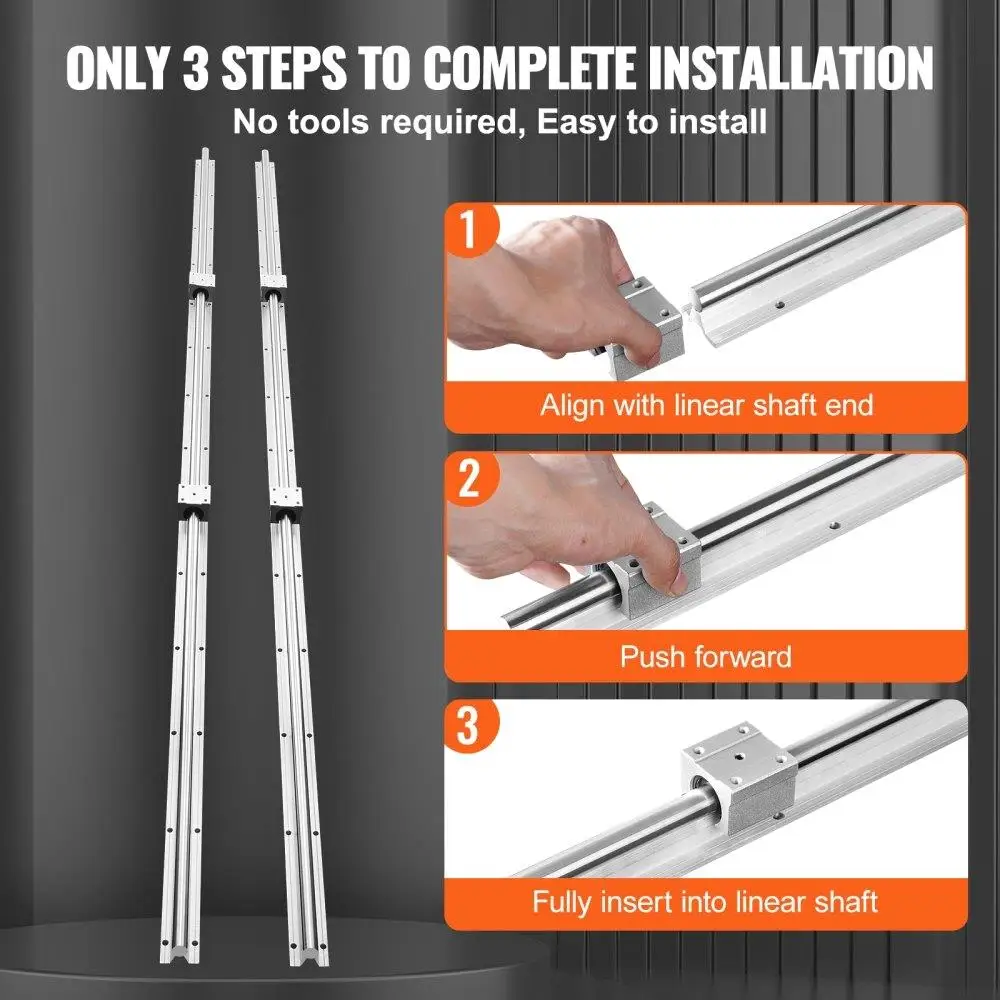 ONLY 3 STEPS TO COMPLETE INSTALLATION
No tools required, Easy to install

1
Align with linear shaft end

2
Push forward

3
Fully insert into linear shaft