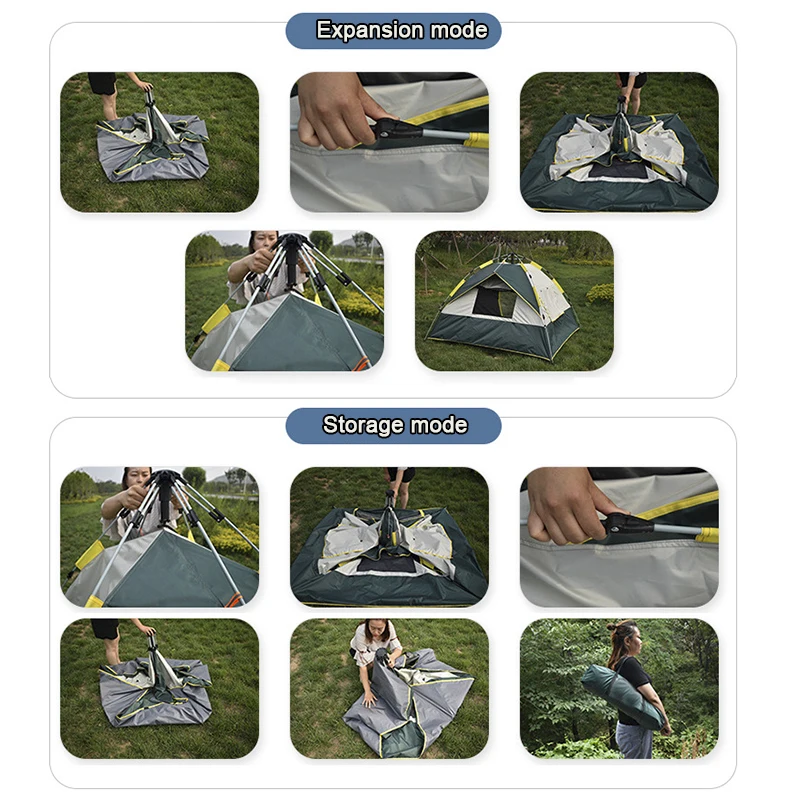 Expansion mode

Storage mode