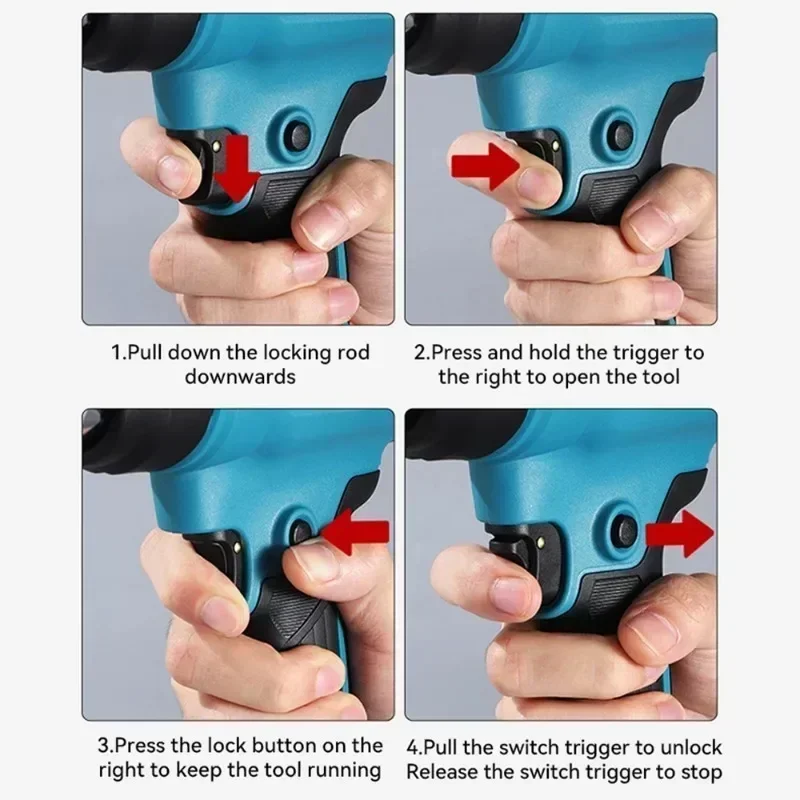 1.Pull down the locking rod downwards

2.Press and hold the trigger to the right to open the tool

3.Press the lock button on the right to keep the tool running

4.Pull the switch trigger to unlock
Release the switch trigger to stop