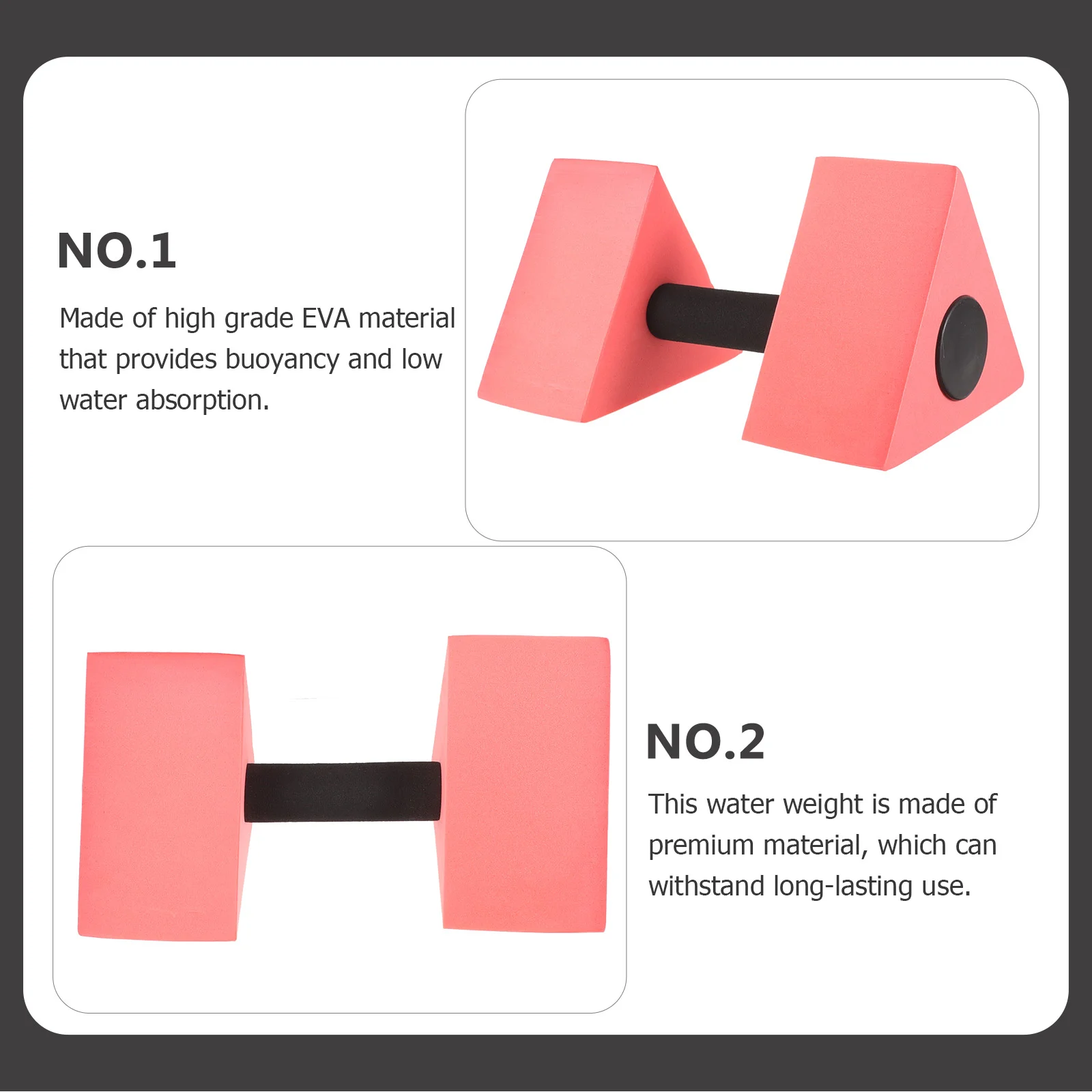 NO.1

Made of high grade EVA material that provides buoyancy and low water absorption.

NO.2

This water weight is made of premium material, which can withstand long-lasting use.