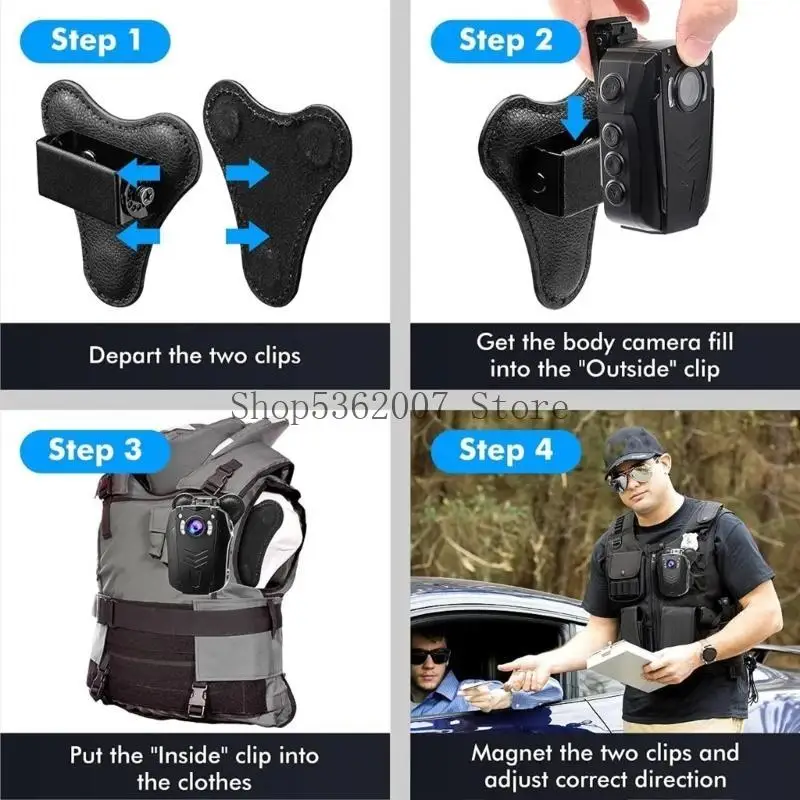 Step 1

Depart the two clips

Step 2

Get the body camera fill into the "Outside" clip

Shop5362007 Store

Step 3

Put the "Inside" clip into the clothes

Step 4

Magnet the two clips and adjust correct direction