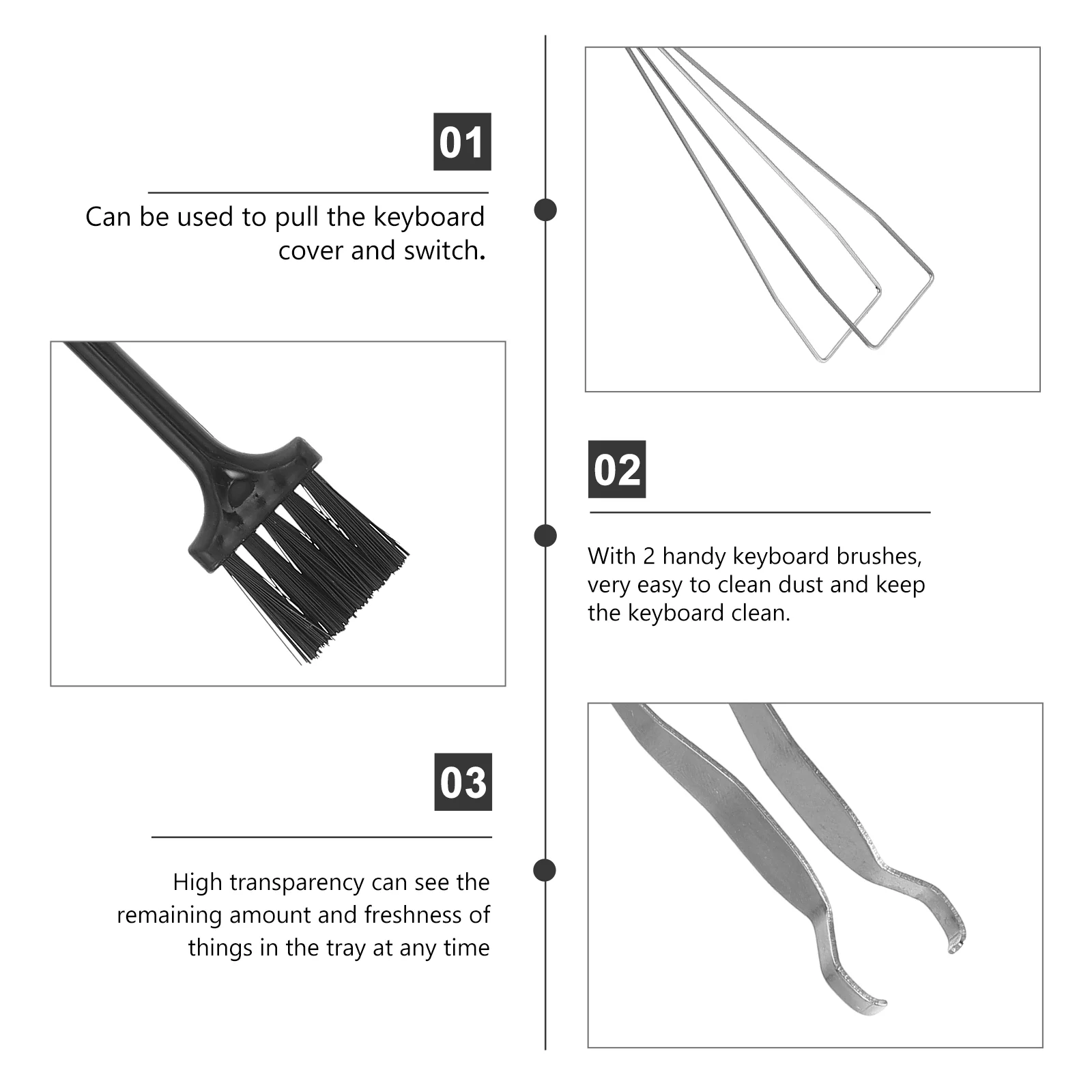 01

Can be used to pull the keyboard cover and switch.

02

With 2 handy keyboard brushes, very easy to clean dust and keep the keyboard clean.

03

High transparency can see the remaining amount and freshness of things in the tray at any time