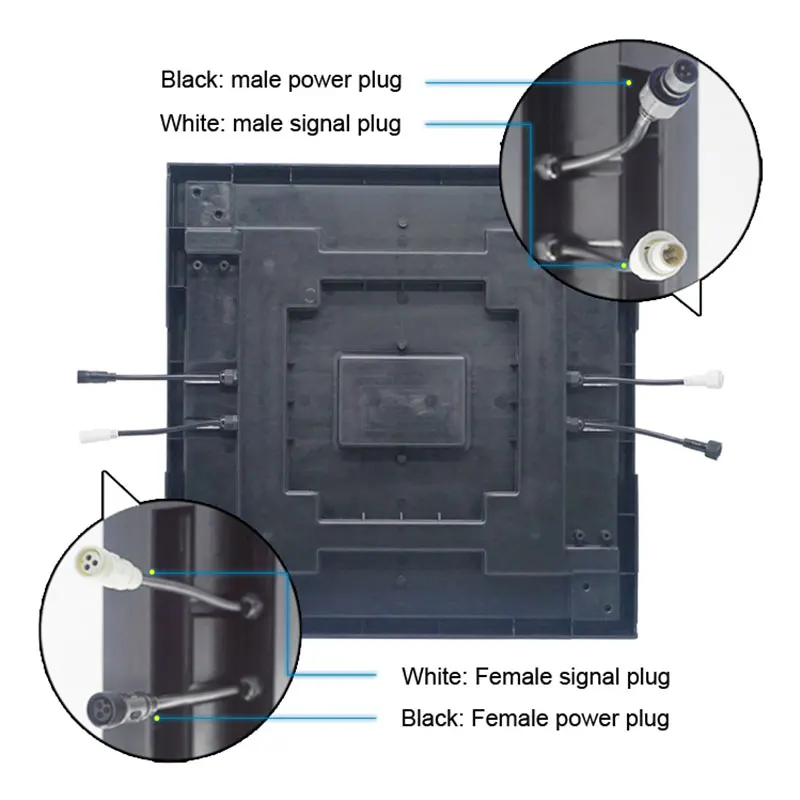 Black: male power plug
White: male signal plug

White: Female signal plug
Black: Female power plug