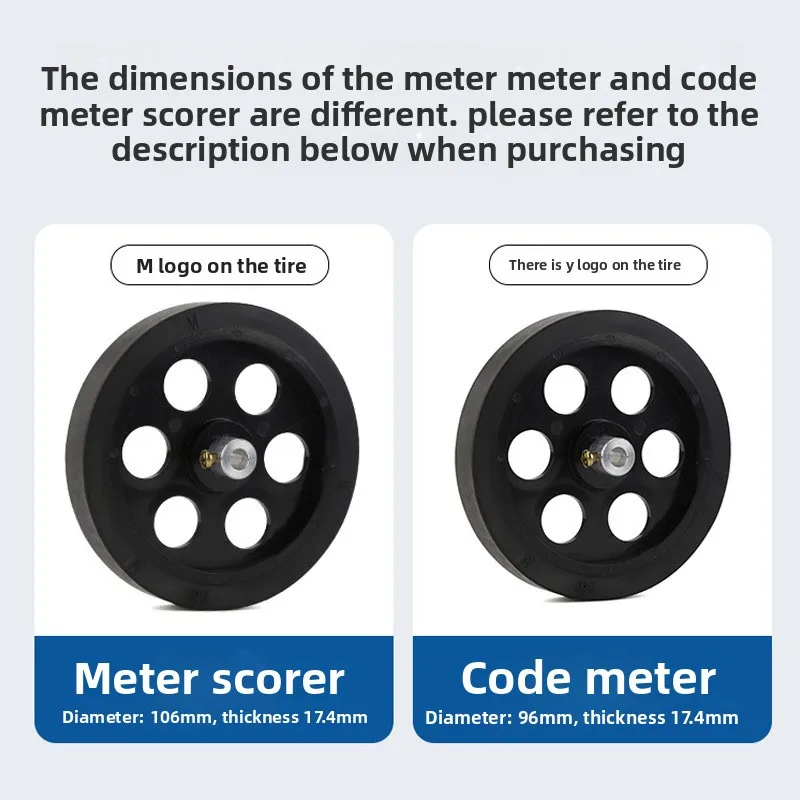 The dimensions of the meter meter and code meter scorer are different. please refer to the description below when purchasing

M logo on the tire

Meter scorer

Diameter: 106mm, thickness 17.4mm

There is y logo on the tire

Code meter

Diameter: 96mm, thickness 17.4mm