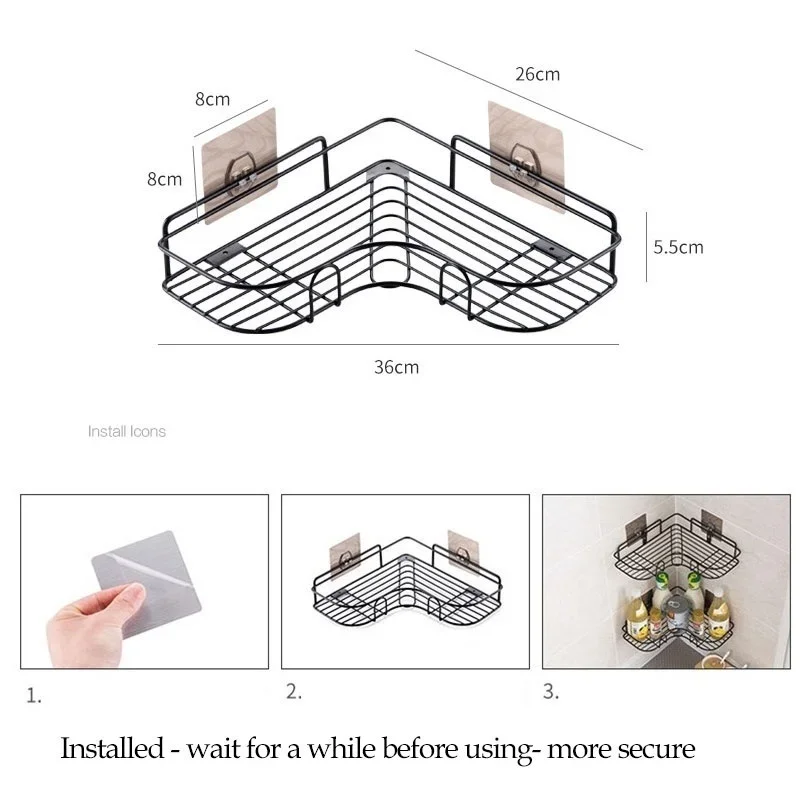 26cm

8cm

8cm

5.5cm

36cm

Install Icons

1.

2.

3.

Installed - wait for a while before using- more secure