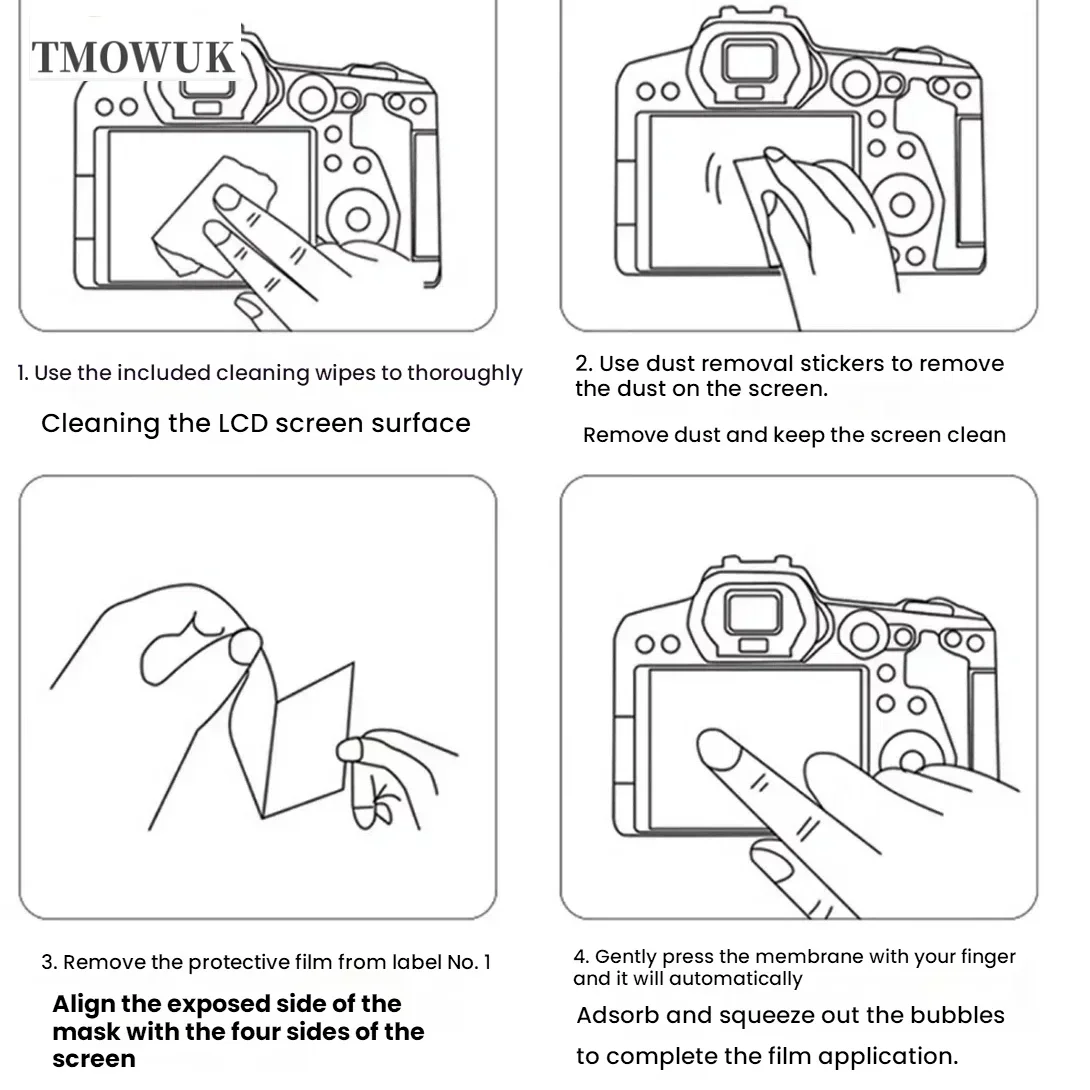 TMOWUK

1. Use the included cleaning wipes to thoroughly

Cleaning the LCD screen surface

2. Use dust removal stickers to remove the dust on the screen.

Remove dust and keep the screen clean

3. Remove the protective film from label No. 1

Align the exposed side of the mask with the four sides of the screen

4. Gently press the membrane with your finger and it will automatically

Adsorb and squeeze out the bubbles to complete the film application.