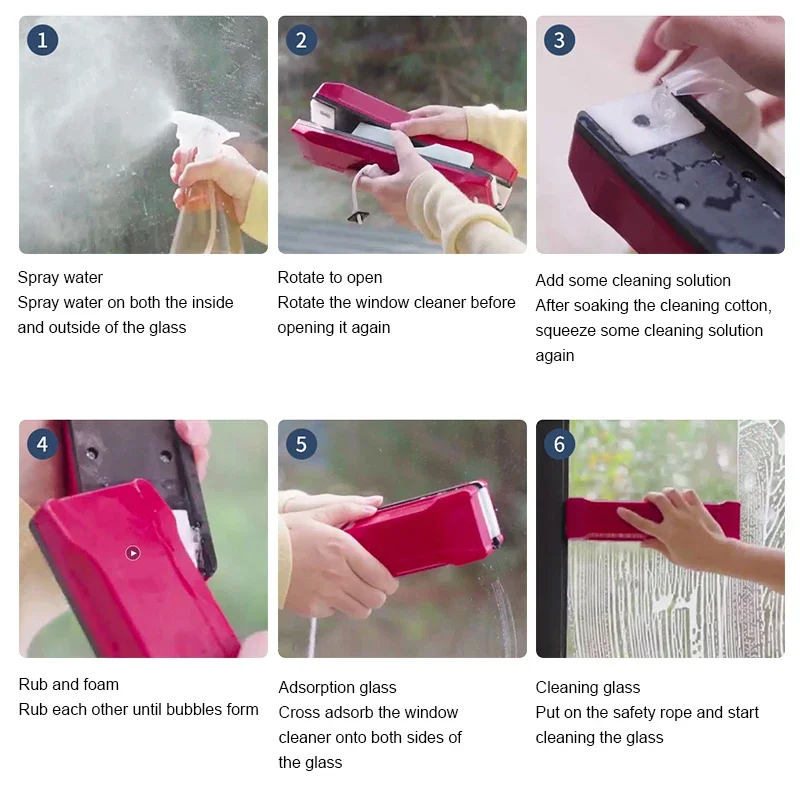 1

Spray water
Spray water on both the inside and outside of the glass

2

Rotate to open
Rotate the window cleaner before opening it again

3

Add some cleaning solution
After soaking the cleaning cotton, squeeze some cleaning solution again

4

Rub and foam
Rub each other until bubbles form

5

Adsorption glass
Cross adsorb the window cleaner onto both sides of the glass

6

Cleaning glass
Put on the safety rope and start cleaning the glass