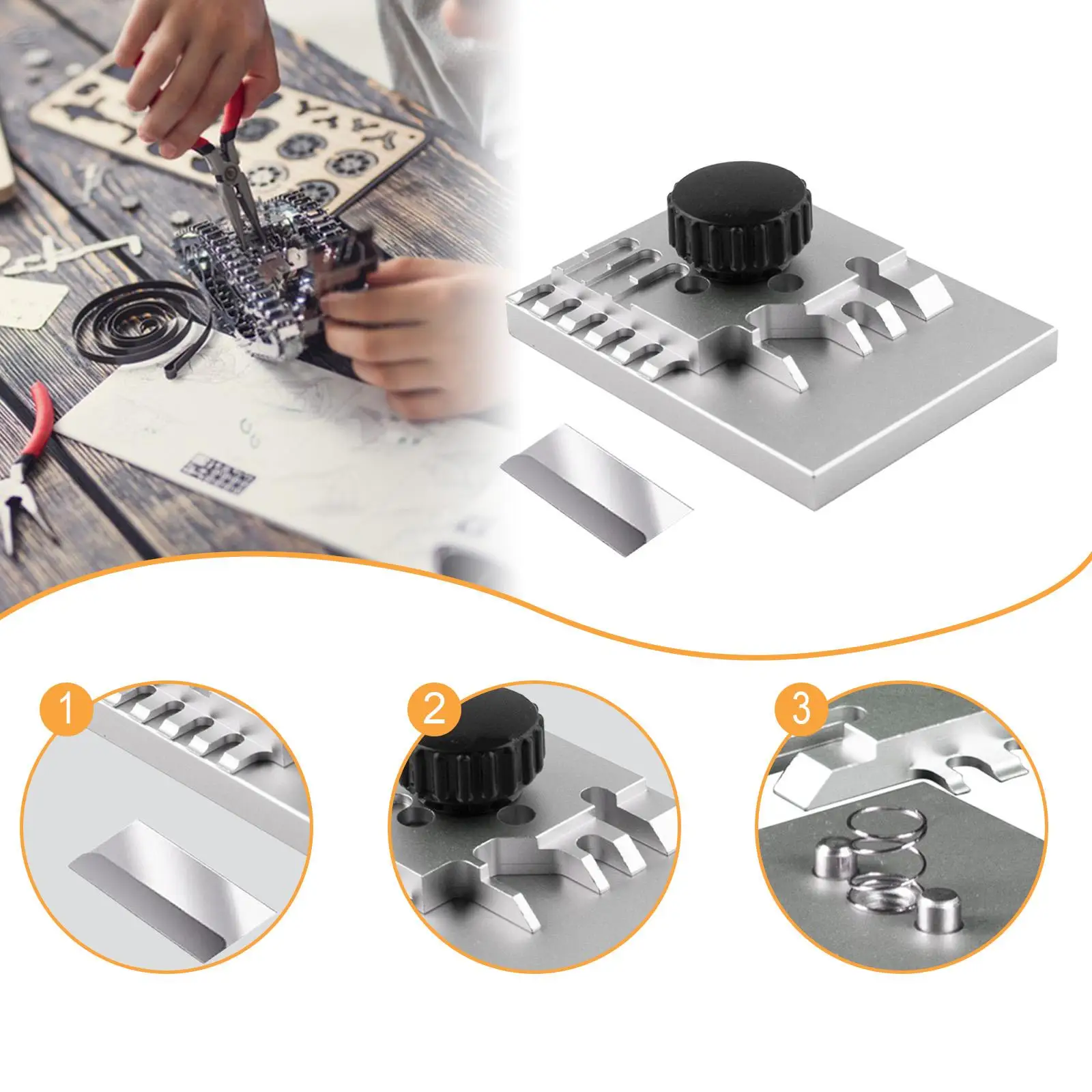 1

2

3