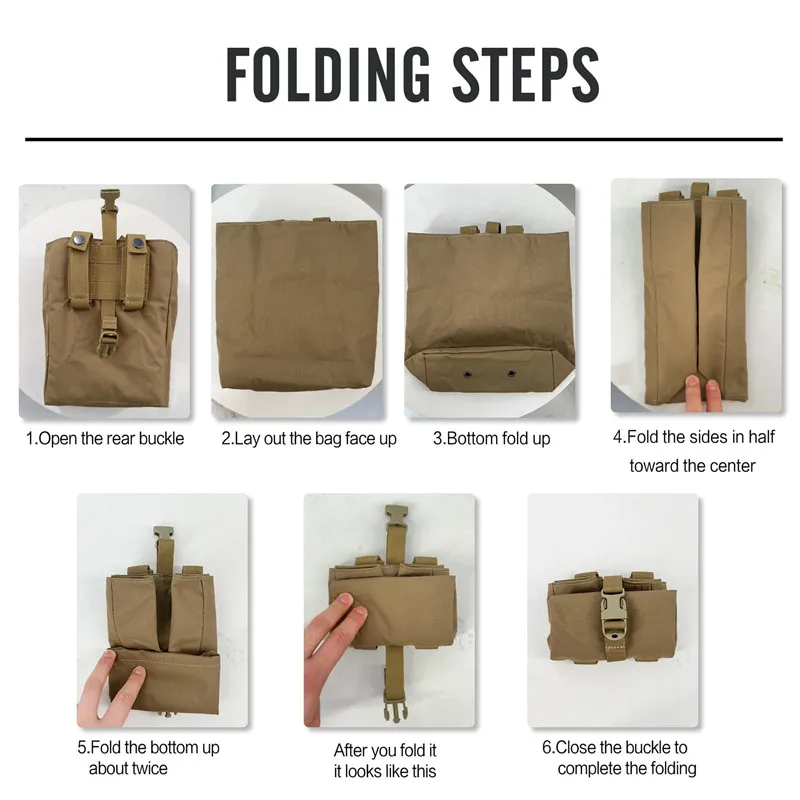 FOLDING STEPS

1.Open the rear buckle

2.Lay out the bag face up

3.Bottom fold up

4.Fold the sides in half toward the center

5.Fold the bottom up about twice

After you fold it it looks like this

6.Close the buckle to complete the folding