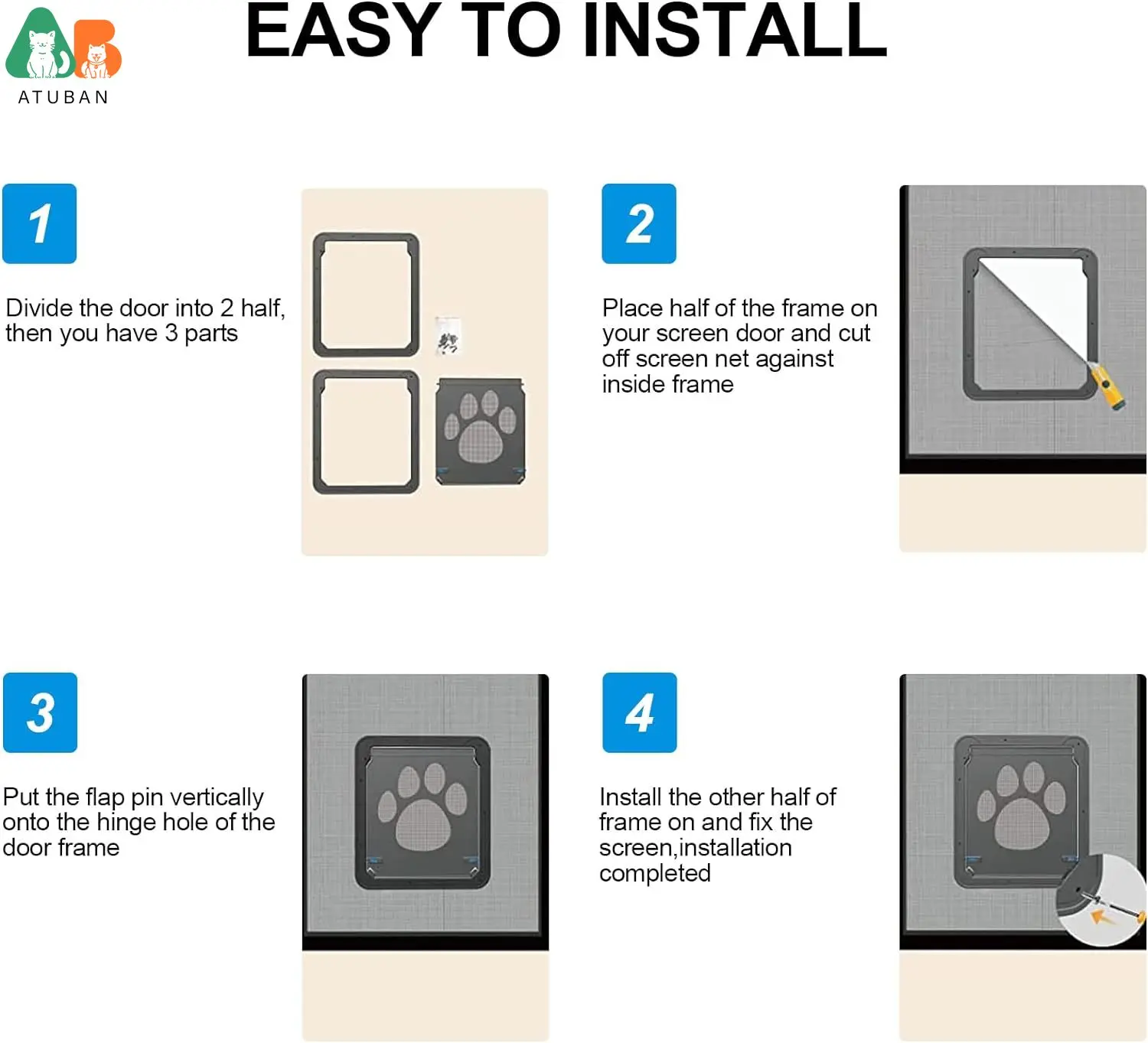 ATUBAN

EASY TO INSTALL

1

Divide the door into 2 half, then you have 3 parts

2

Place half of the frame on your screen door and cut off screen net against inside frame

3

Put the flap pin vertically onto the hinge hole of the door frame

4

Install the other half of frame on and fix the screen,installation completed