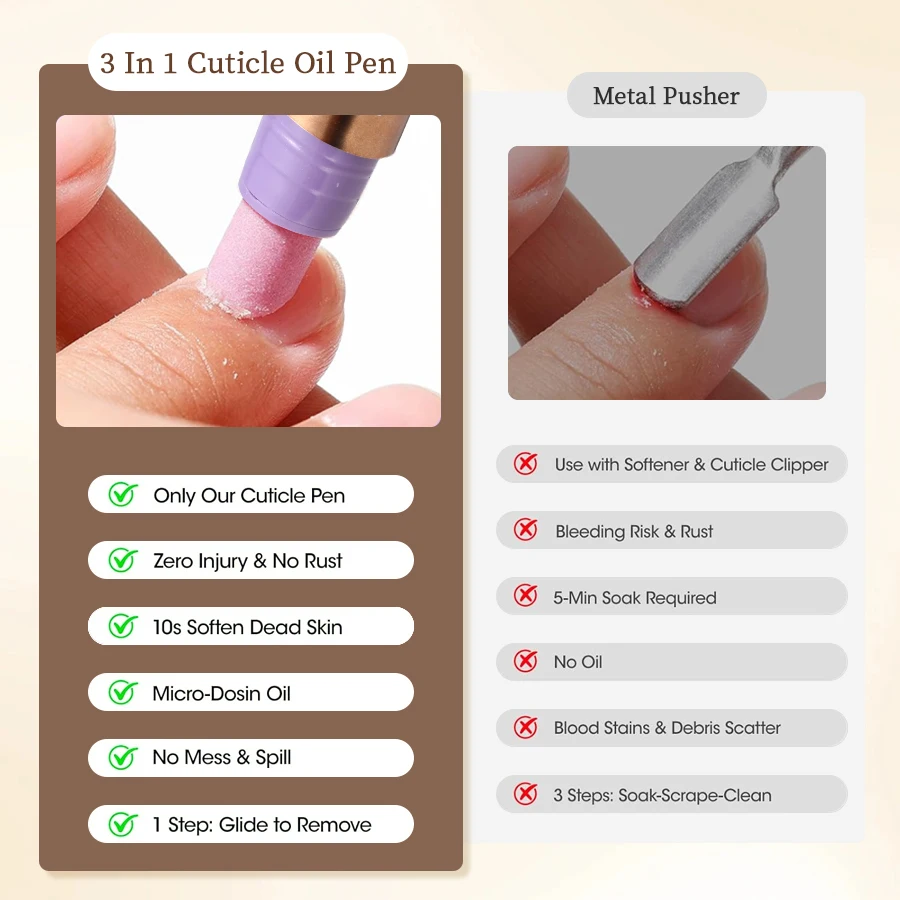 3 In 1 Cuticle Oil Pen

Only Our Cuticle Pen

Zero Injury & No Rust

10s Soften Dead Skin

Micro-Dosin Oil

No Mess & Spill

1 Step: Glide to Remove

Metal Pusher

Use with Softener & Cuticle Clipper

Bleeding Risk & Rust

5-Min Soak Required

No Oil

Blood Stains & Debris Scatter

3 Steps: Soak-Scrape-Clean