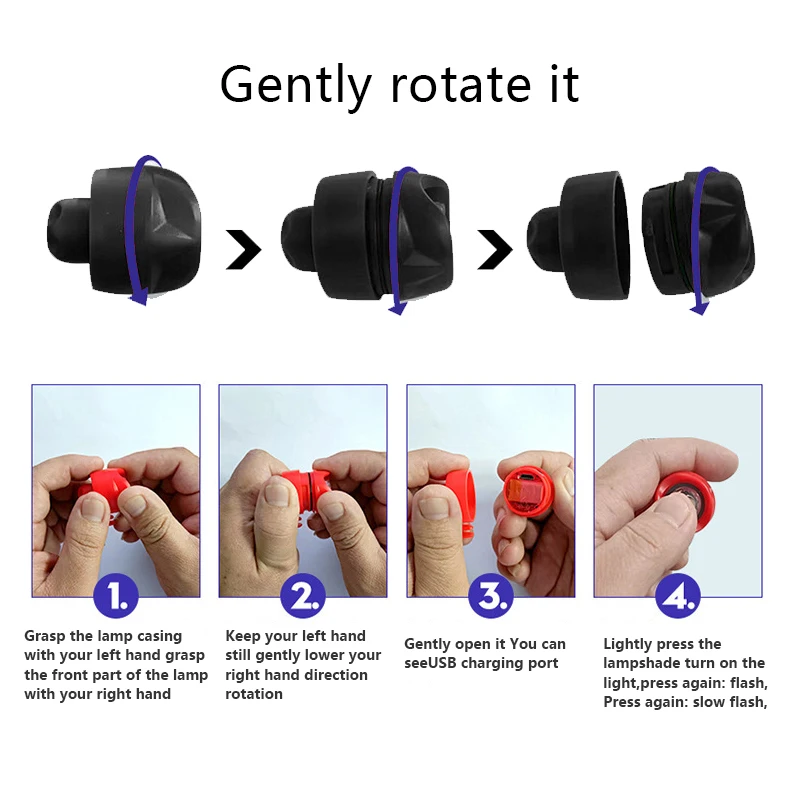 Gently rotate it

1.

Grasp the lamp casing with your left hand grasp the front part of the lamp with your right hand

2.

Keep your left hand still gently lower your right hand direction rotation

3.

Gently open it You can seeUSB charging port

4.

Lightly press the lampshade turn on the light,press again: flash, Press again: slow flash,