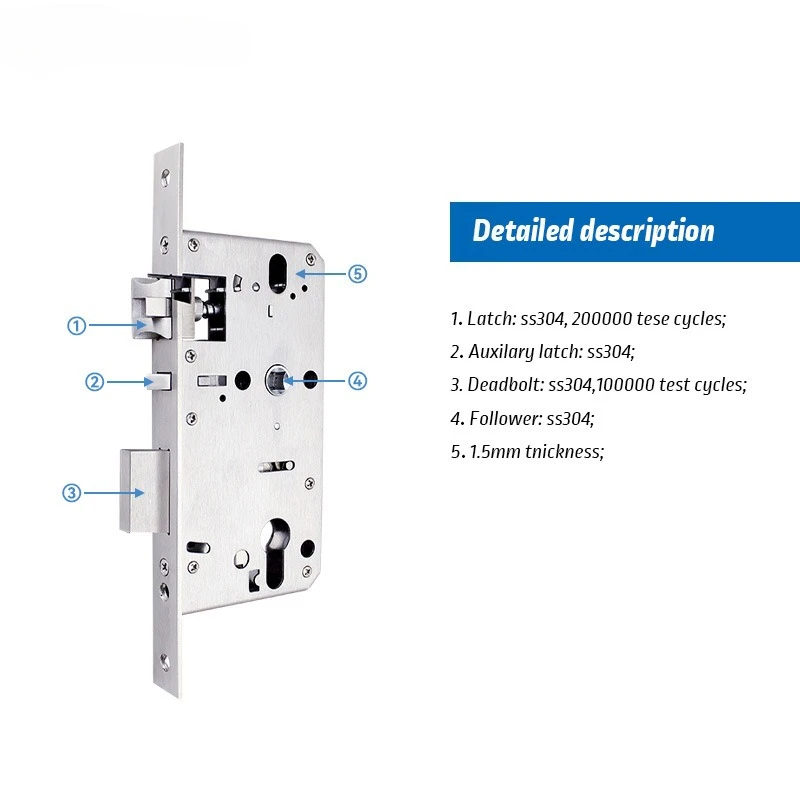 ①
②
③
④
⑤
L

Detailed description

1. Latch: ss304, 200000 tese cycles;
2. Auxilary latch: ss304;
3. Deadbolt: ss304,100000 test cycles;
4. Follower: ss304;
5. 1.5mm tnickness;