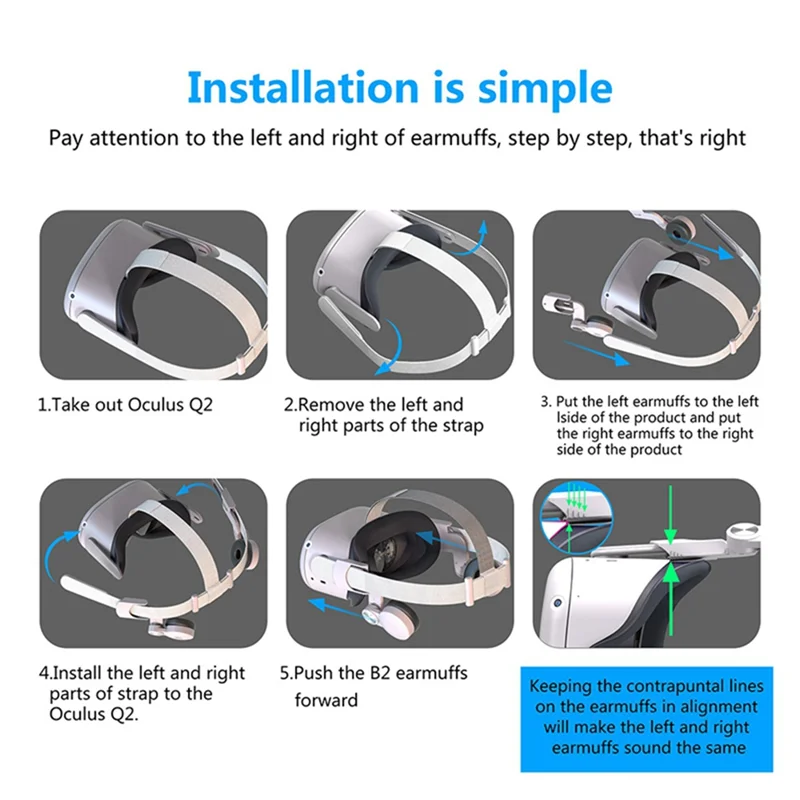 Installation is simple

Pay attention to the left and right of earmuffs, step by step, that's right

1.Take out Oculus Q2

2.Remove the left and right parts of the strap

3. Put the left earmuffs to the left lside of the product and put the right earmuffs to the right side of the product

4.Install the left and right parts of strap to the Oculus Q2.

5.Push the B2 earmuffs forward

Keeping the contrapuntal lines on the earmuffs in alignment will make the left and right earmuffs sound the same