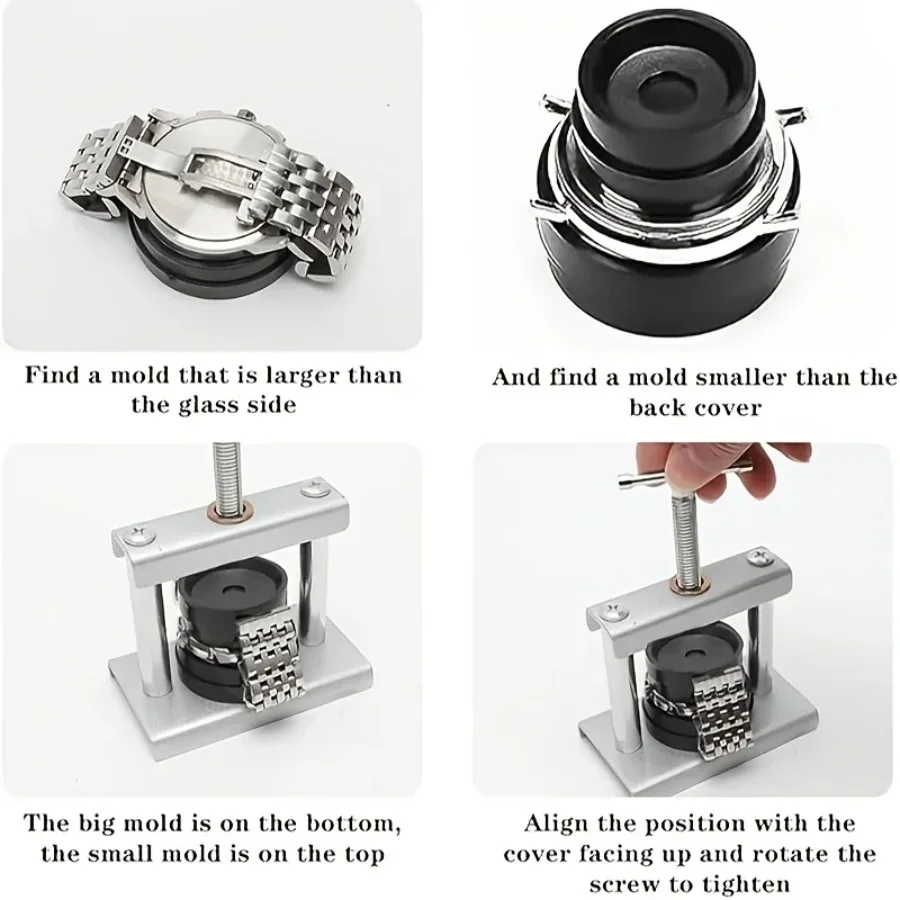 Find a mold that is larger than the glass side

And find a mold smaller than the back cover

The big mold is on the bottom, the small mold is on the top

Align the position with the cover facing up and rotate the screw to tighten