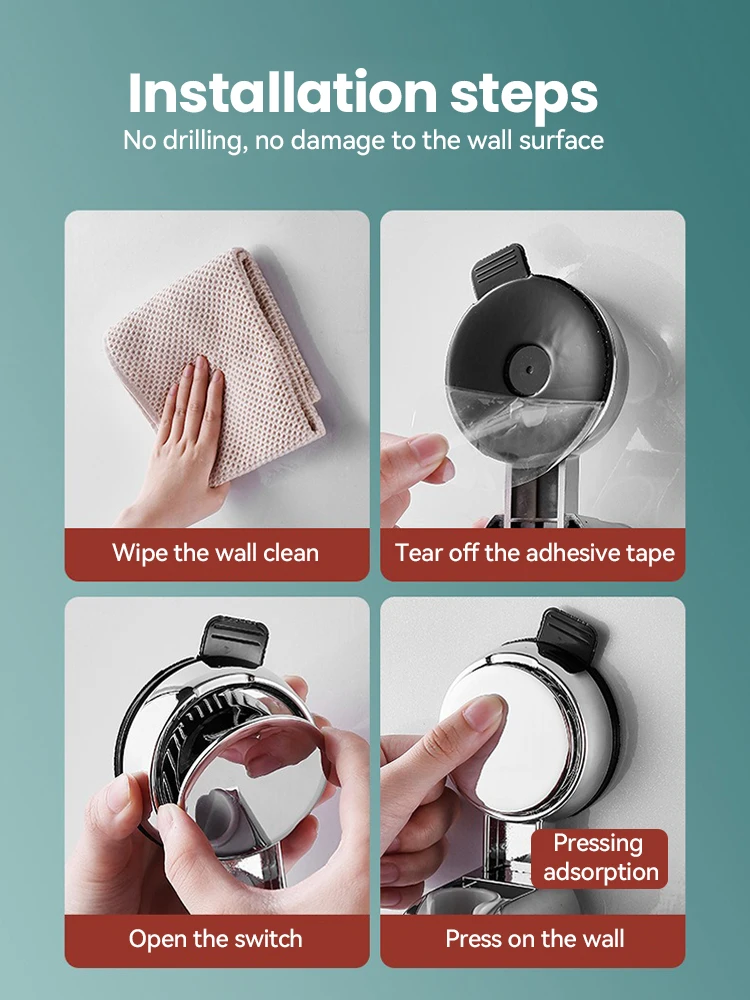 Installation steps
No drilling, no damage to the wall surface

Wipe the wall clean

Tear off the adhesive tape

Open the switch

Pressing adsorption

Press on the wall