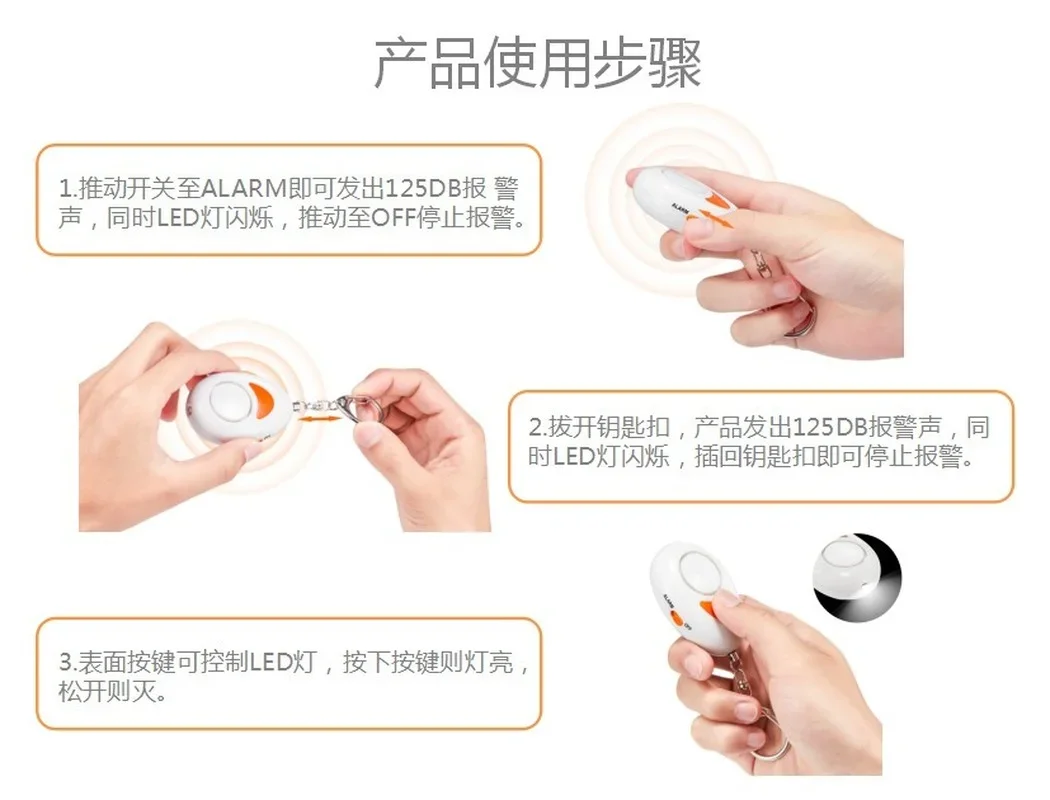 产品使用步骤

1.推动开关至ALARM即可发出125DB报 警声，同时LED灯闪烁，推动至OFF停止报警。

ALARM

2.拔开钥匙扣，产品发出125DB报警声，同时LED灯闪烁，插回钥匙扣即可停止报警。

3.表面按键可控制LED灯，按下按键则灯亮，松开则灭。

ALARM OFF