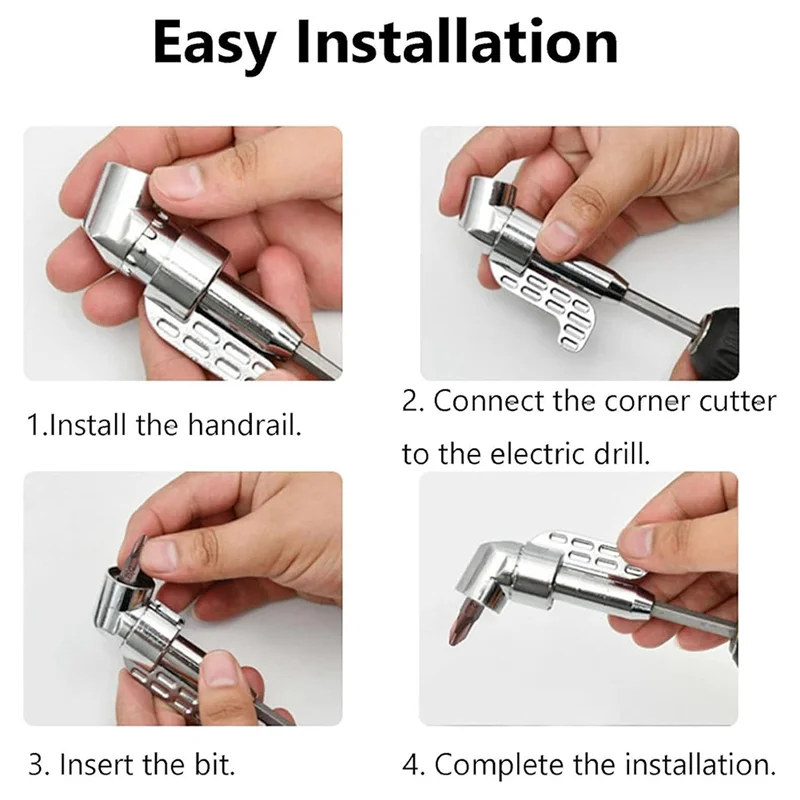 Easy Installation

1.Install the handrail.

2. Connect the corner cutter to the electric drill.

3. Insert the bit.

4. Complete the installation.