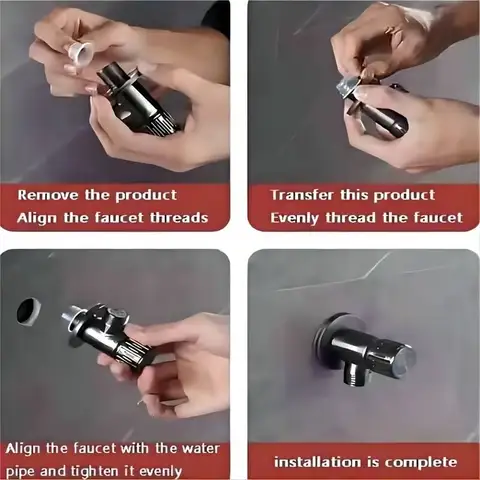 Remove the product
Align the faucet threads

Transfer this product
Evenly thread the faucet

Align the faucet with the water pipe and tighten it evenly

installation is complete