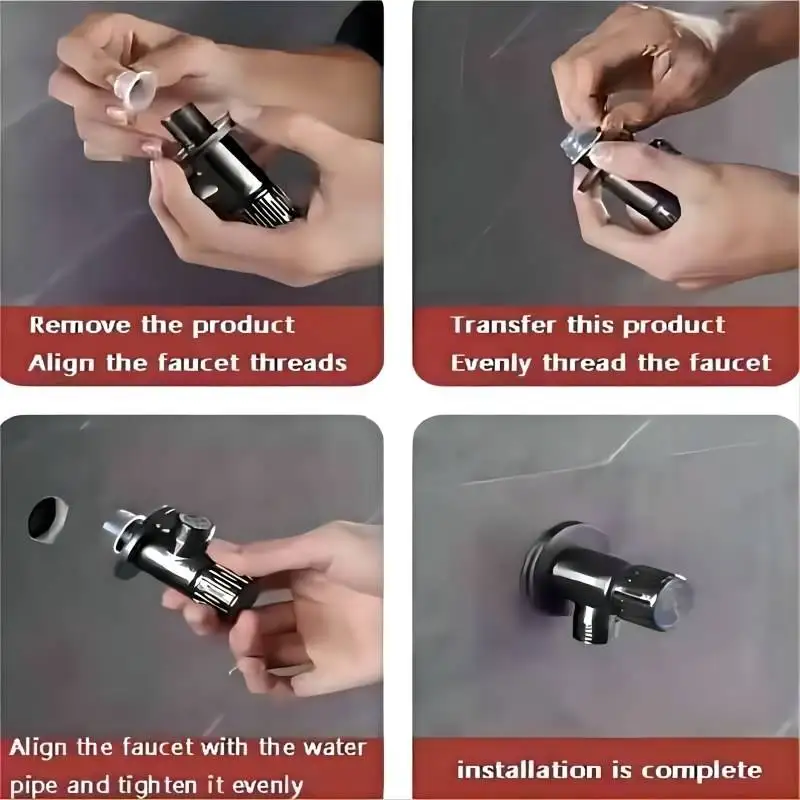 Remove the product
Align the faucet threads

Transfer this product
Evenly thread the faucet

Align the faucet with the water pipe and tighten it evenly

installation is complete