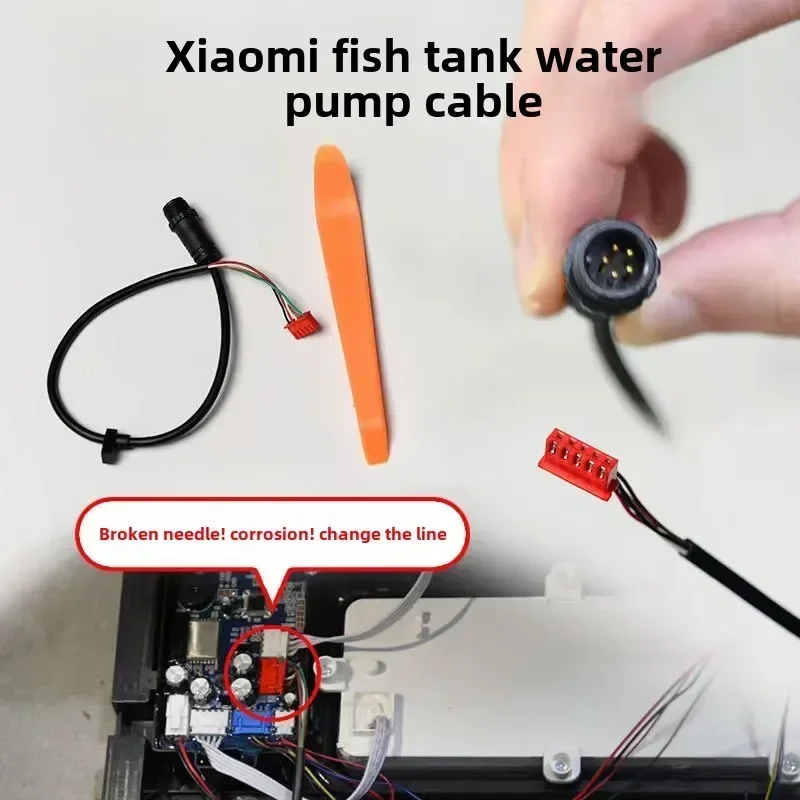 Xiaomi fish tank water pump cable

Broken needle! corrosion! change the line