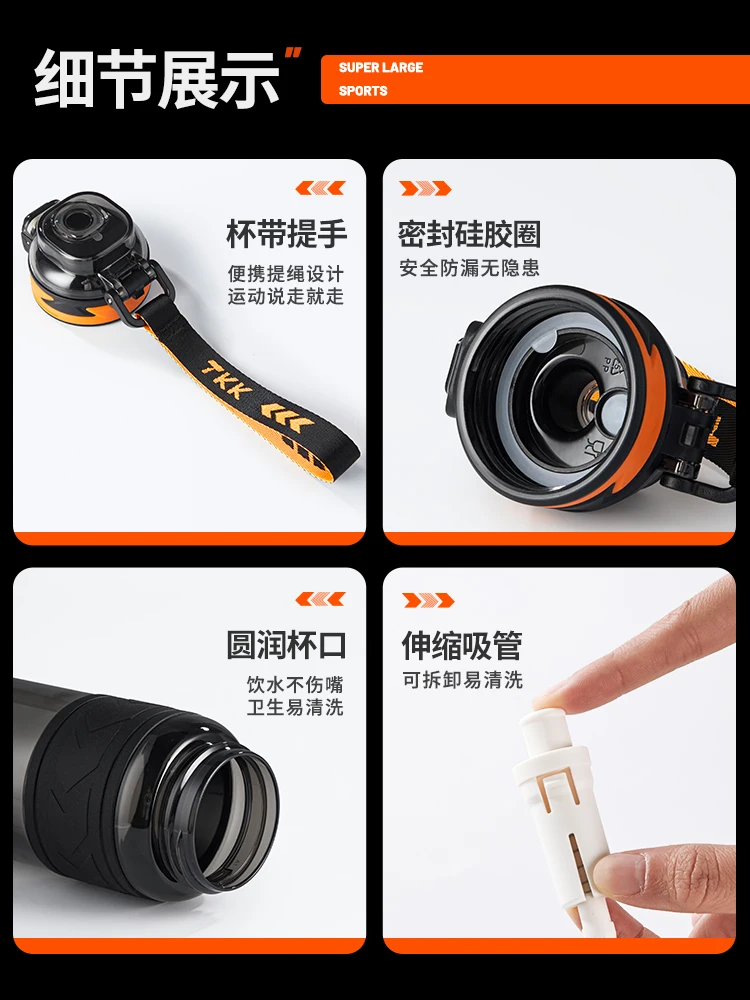 细节展示

SUPER LARGE
SPORTS

杯带提手
便携提绳设计
运动说走就走

TKK

密封硅胶圈
安全防漏无隐患

圆润杯口
饮水不伤嘴
卫生易清洗

伸缩吸管
可拆卸易清洗