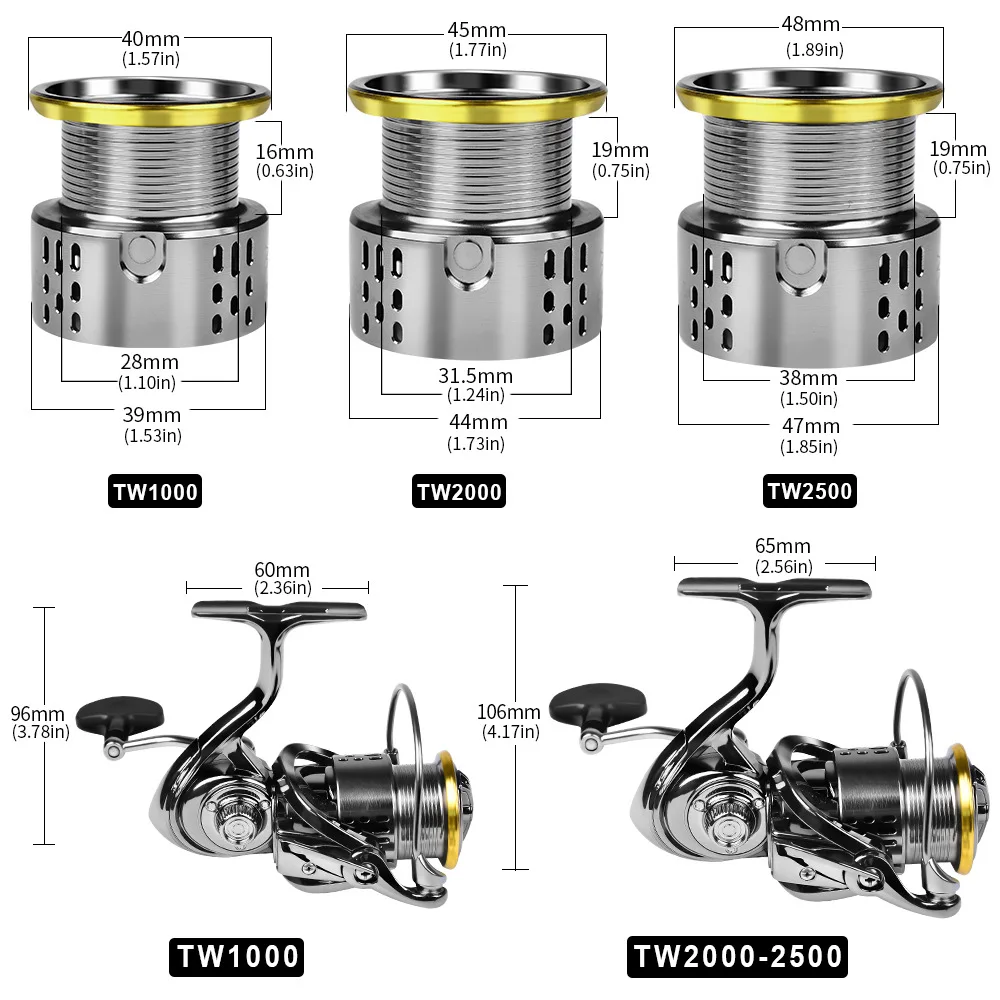 40mm
(1.57in)

16mm
(0.63in)

28mm
(1.10in)

39mm
(1.53in)

TW1000

45mm
(1.77in)

19mm
(0.75in)

31.5mm
(1.24in)

44mm
(1.73in)

TW2000

48mm
(1.89in)

19mm
(0.75in)

38mm
(1.50in)

47mm
(1.85in)

TW2500

60mm
(2.36in)

96mm
(3.78in)

TW1000

65mm
(2.56in)

106mm
(4.17in)

TW2000-2500