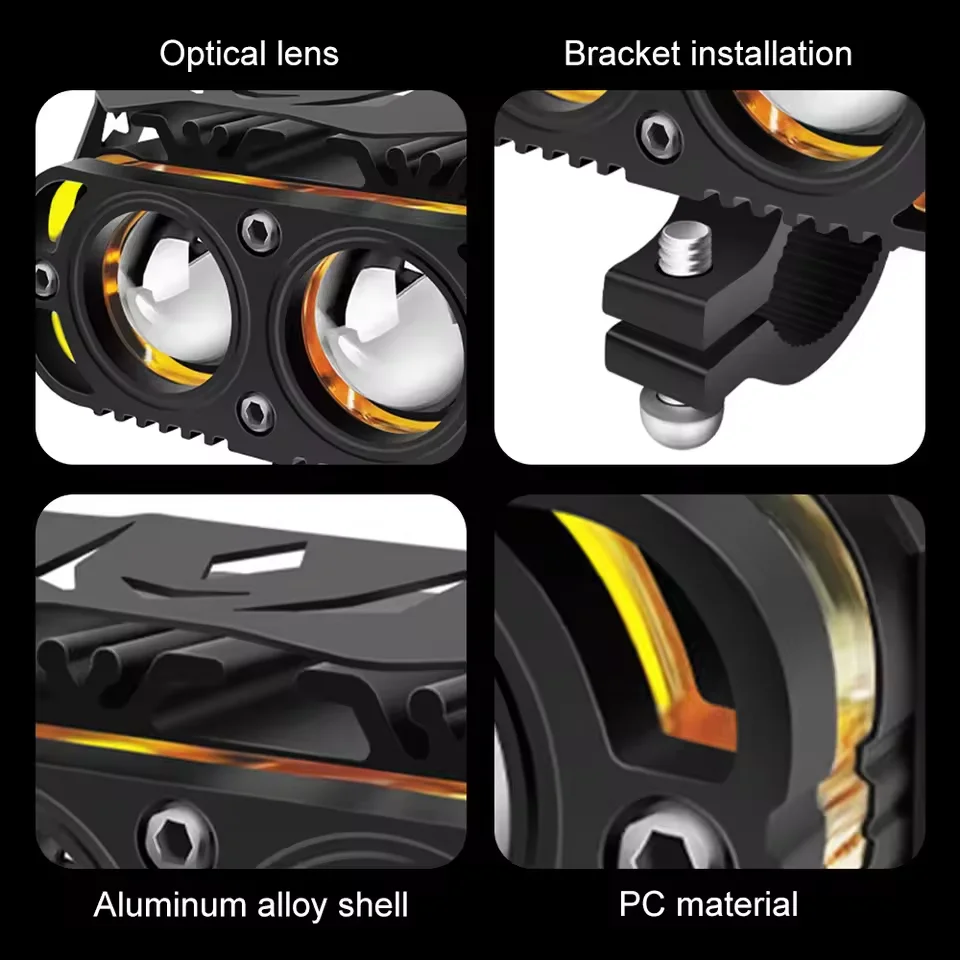 Optical lens

Bracket installation

Aluminum alloy shell

PC material