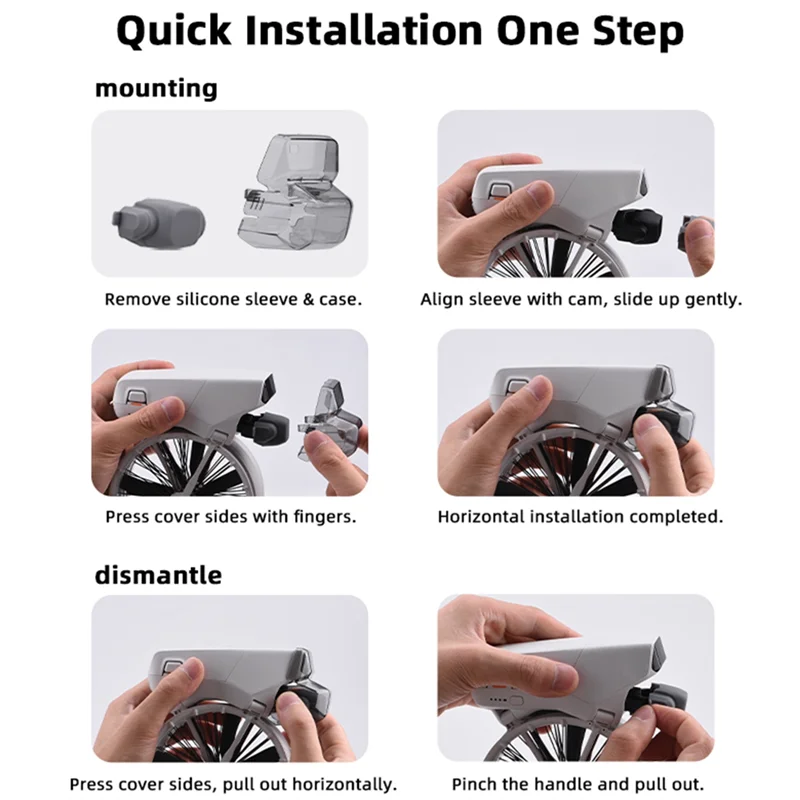 Quick Installation One Step

mounting

Remove silicone sleeve & case.

Align sleeve with cam, slide up gently.

Press cover sides with fingers.

Horizontal installation completed.

dismantle

Press cover sides, pull out horizontally.

Pinch the handle and pull out.