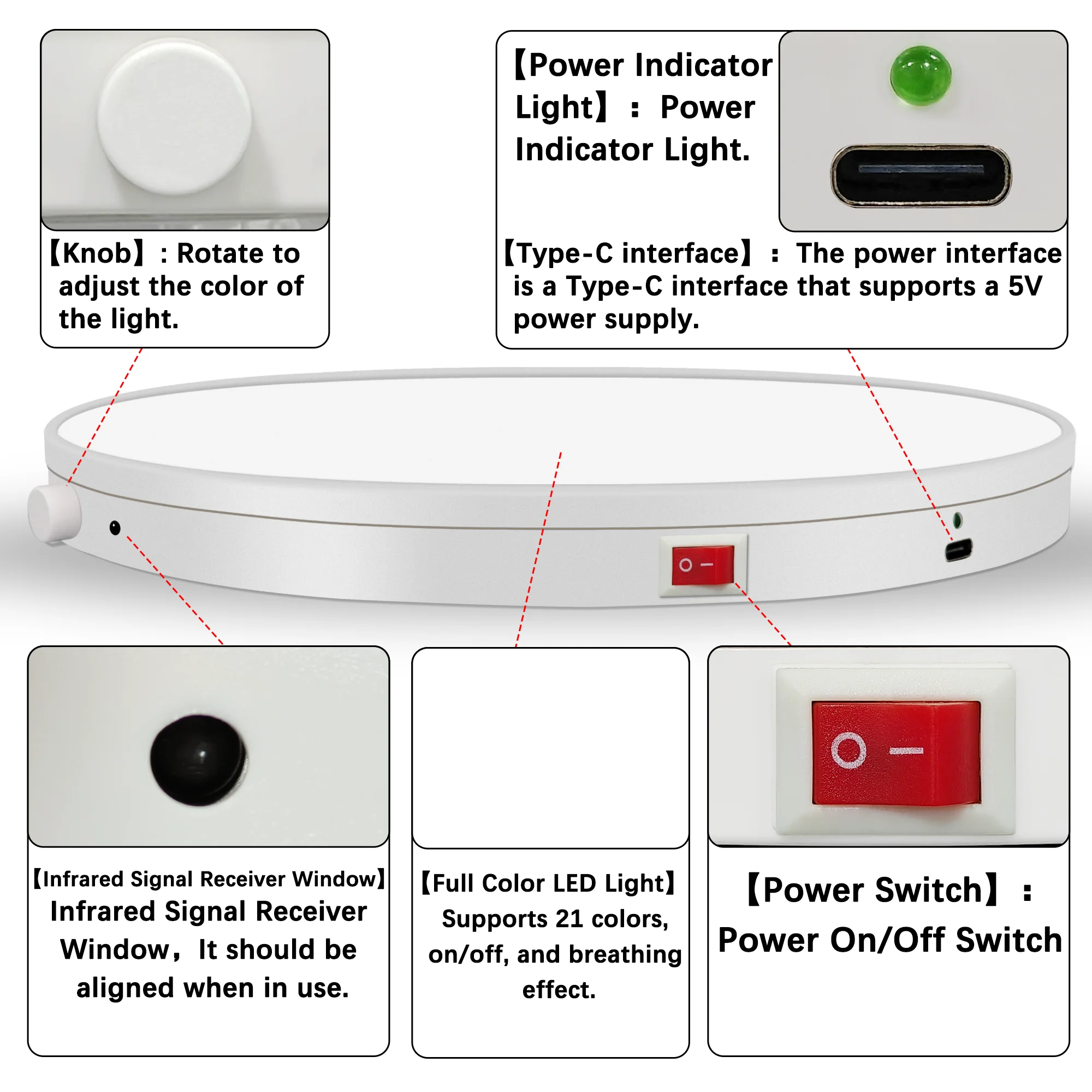 【Knob】: Rotate to adjust the color of the light.

【Power Indicator Light】: Power Indicator Light.

【Type-C interface】: The power interface is a Type-C interface that supports a 5V power supply.

O —

【Infrared Signal Receiver Window】 Infrared Signal Receiver Window, It should be aligned when in use.

【Full Color LED Light】 Supports 21 colors, on/off, and breathing effect.

O —

【Power Switch】: Power On/Off Switch