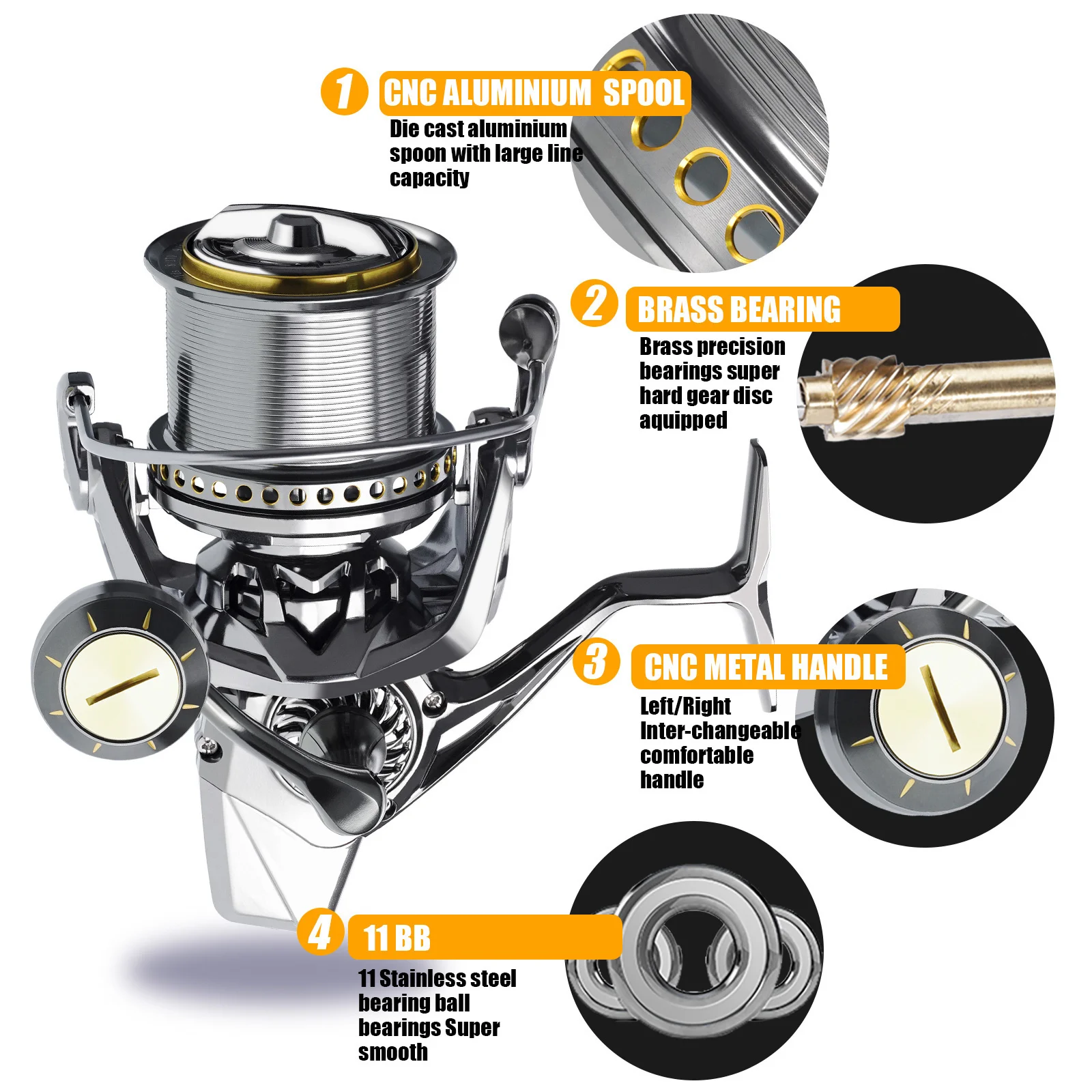 1 CNC ALUMINIUM SPOOL

Die cast aluminium spoon with large line capacity

2 BRASS BEARING

Brass precision bearings super hard gear disc aquipped

3 CNC METAL HANDLE

Left/Right Inter-changeable comfortable handle

4 11 BB

11 Stainless steel bearing ball bearings Super smooth